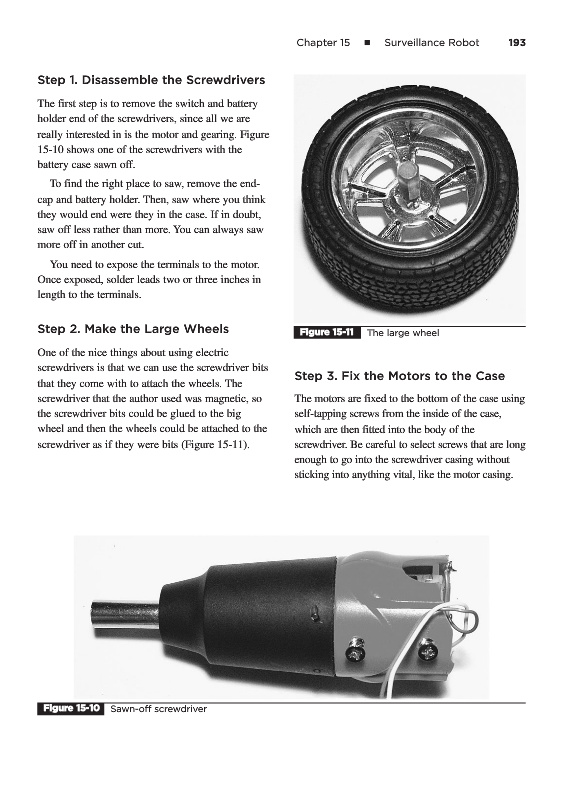 Chapter 15 ■ Surveillance Robot 193

Step 1. Disassemble the Screwdrivers

The first step is to remove the switch and battery holder end of the screwdrivers, since all we are really interested in is the motor and gearing. Figure 15-10 shows one of the screwdrivers with the battery case sawn off.

To find the right place to saw, remove the end-cap and battery holder. Then, saw where you think they would end were they in the case. If in doubt, saw off less rather than more. You can always saw more off in another cut.

You need to expose the terminals to the motor. Once exposed, solder leads two or three inches in length to the terminals.

Step 2. Make the Large Wheels

One of the nice things about using electric screwdrivers is that we can use the screwdriver bits that they come with to attach the wheels. The screwdriver that the author used was magnetic, so the screwdriver bits could be glued to the big wheel and then the wheels could be attached to the screwdriver as if they were bits (Figure 15-11).

Figure 15-11 The large wheel

Step 3. Fix the Motors to the Case

The motors are fixed to the bottom of the case using self-tapping screws from the inside of the case, which are then fitted into the body of the screwdriver. Be careful to select screws that are long enough to go into the screwdriver casing without sticking into anything vital, like the motor casing.

Figure 15-10 Sawn-off screwdriver