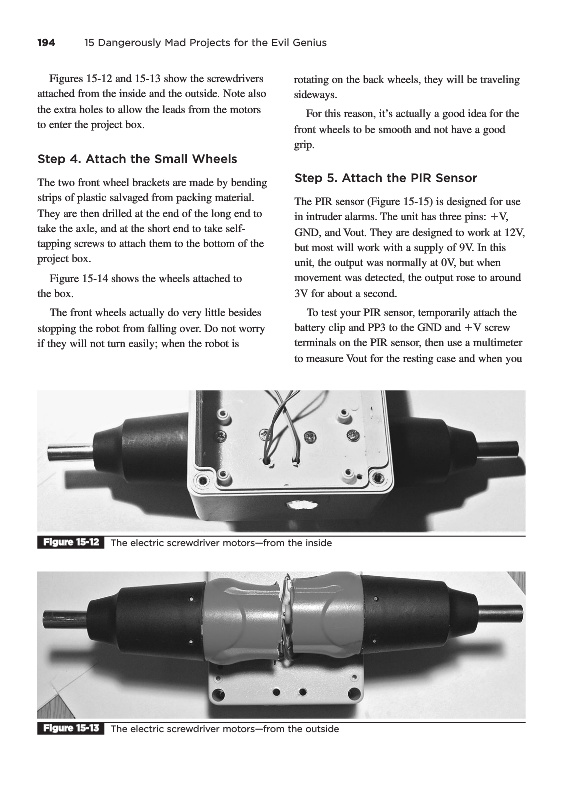 194 15 Dangerously Mad Projects for the Evil Genius

Figures 15-12 and 15-13 show the screwdrivers attached from the inside and the outside. Note also the extra holes to allow the leads from the motors to enter the project box.

Step 4. Attach the Small Wheels

The two front wheel brackets are made by bending strips of plastic salvaged from packing material. They are then drilled at the end of the long end to take the axle, and at the short end to take self-tapping screws to attach them to the bottom of the project box.

Figure 15-14 shows the wheels attached to the box.

The front wheels actually do very little besides stopping the robot from falling over. Do not worry if they will not turn easily; when the robot is rotating on the back wheels, they will be traveling sideways.

For this reason, it's actually a good idea for the front wheels to be smooth and not have a good grip.

Step 5. Attach the PIR Sensor

The PIR sensor (Figure 15-15) is designed for use in intruder alarms. The unit has three pins: +V, GND, and Vout. They are designed to work at 12V, but most will work with a supply of 9V. In this unit, the output was normally at 0V, but when movement was detected, the output rose to around 3V for about a second.

To test your PIR sensor, temporarily attach the battery clip and PP3 to the GND and +V screw terminals on the PIR sensor, then use a multimeter to measure Vout for the resting case and when you

Figure 15-12 The electric screwdriver motors—from the inside

Figure 15-13 The electric screwdriver motors—from the outside