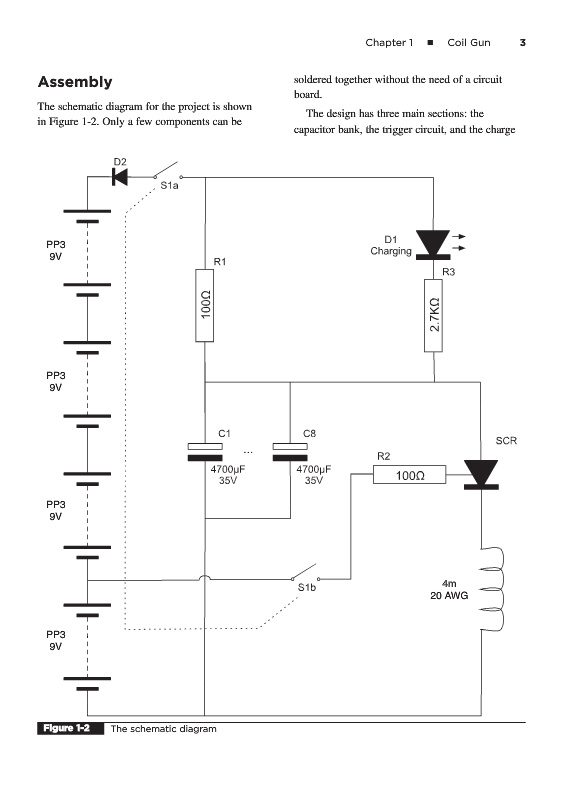 Chapter 1 ■ Coil Gun 3

Assembly

The schematic diagram for the project is shown in Figure 1-2. Only a few components can be soldered together without the need of a circuit board.

The design has three main sections: the capacitor bank, the trigger circuit, and the charge

D2
S1a
PP3
9V
PP3
9V
PP3
9V
PP3
9V
R1
100Ω
D1
Charging
R3
2.7KΩ
C1
...
C8
4700μF
35V
4700μF
35V
R2
100Ω
SCR
S1b
4m
20 AWG

Figure 1-2 The schematic diagram