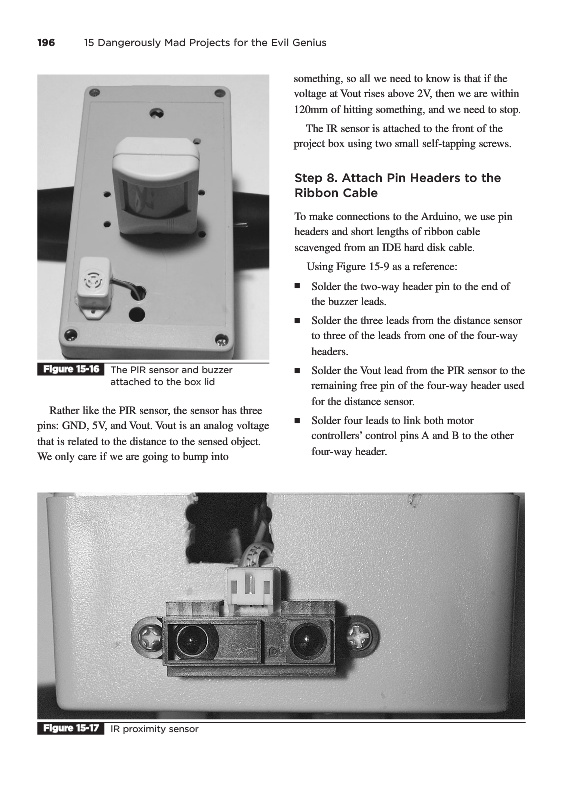 196 15 Dangerously Mad Projects for the Evil Genius

Figure 15-16 The PIR sensor and buzzer attached to the box lid

Rather like the PIR sensor, the sensor has three pins: GND, 5V, and Vout. Vout is an analog voltage that is related to the distance to the sensed object. We only care if we are going to bump into something, so all we need to know is that if the voltage at Vout rises above 2V, then we are within 120mm of hitting something, and we need to stop.

The IR sensor is attached to the front of the project box using two small self-tapping screws.

Step 8. Attach Pin Headers to the Ribbon Cable

To make connections to the Arduino, we use pin headers and short lengths of ribbon cable scavenged from an IDE hard disk cable.

Using Figure 15-9 as a reference:

■ Solder the two-way header pin to the end of the buzzer leads.

■ Solder the three leads from the distance sensor to three of the leads from one of the four-way headers.

■ Solder the Vout lead from the PIR sensor to the remaining free pin of the four-way header used for the distance sensor.

■ Solder four leads to link both motor controllers' control pins A and B to the other four-way header.

Figure 15-17 IR proximity sensor