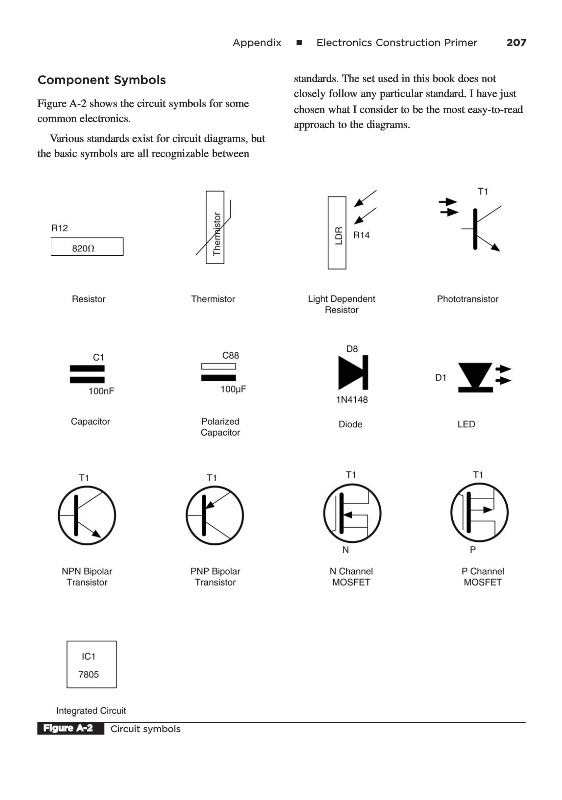 Appendix ■ Electronics Construction Primer 207

Component Symbols

Figure A-2 shows the circuit symbols for some common electronics.

Various standards exist for circuit diagrams, but the basic symbols are all recognizable between standards. The set used in this book does not closely follow any particular standard. I have just chosen what I consider to be the most easy-to-read approach to the diagrams.

R12
820Ω
Resistor

Thermistor
Thermistor

LDR
R14
Light Dependent Resistor

T1
Phototransistor

C1
100nF
Capacitor

C88
100µF
Polarized Capacitor

D8
1N4148
Diode

D1
LED

T1
NPN Bipolar Transistor

T1
PNP Bipolar Transistor

T1
N
N Channel MOSFET

T1
P
P Channel MOSFET

IC1
7805
Integrated Circuit

Figure A-2 Circuit symbols