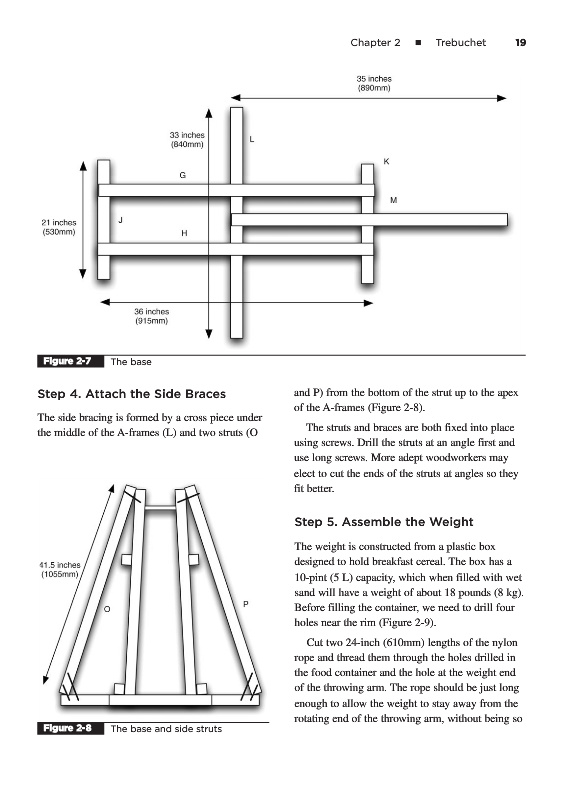 Chapter 2 ■ Trebuchet 19

35 inches
(890mm)

33 inches
(840mm)

L

K

G

M

21 inches
(530mm)

J

H

36 inches
(915mm)

Figure 2-7 The base

Step 4. Attach the Side Braces

The side bracing is formed by a cross piece under the middle of the A-frames (L) and two struts (O

41.5 inches
(1055mm)

O

P

Figure 2-8 The base and side struts

and P) from the bottom of the strut up to the apex of the A-frames (Figure 2-8).

The struts and braces are both fixed into place using screws. Drill the struts at an angle first and use long screws. More adept woodworkers may elect to cut the ends of the struts at angles so they fit better.

Step 5. Assemble the Weight

The weight is constructed from a plastic box designed to hold breakfast cereal. The box has a 10-pint (5 L) capacity, which when filled with wet sand will have a weight of about 18 pounds (8 kg). Before filling the container, we need to drill four holes near the rim (Figure 2-9).

Cut two 24-inch (610mm) lengths of the nylon rope and thread them through the holes drilled in the food container and the hole at the weight end of the throwing arm. The rope should be just long enough to allow the weight to stay away from the rotating end of the throwing arm, without being so