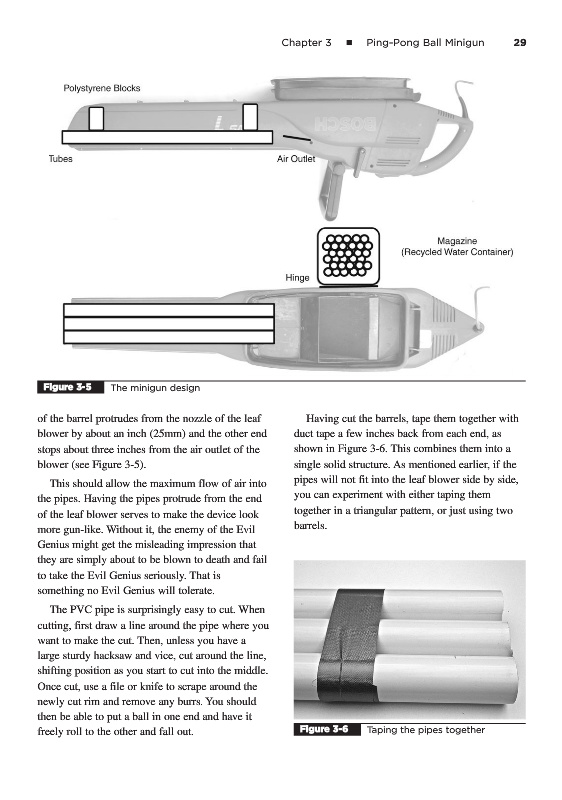 Chapter 3 ■ Ping-Pong Ball Minigun 29

Polystyrene Blocks

BOSCH

Tubes

Air Outlet

Magazine
(Recycled Water Container)

Hinge

Figure 3-5 The minigun design

of the barrel protrudes from the nozzle of the leaf blower by about an inch (25mm) and the other end stops about three inches from the air outlet of the blower (see Figure 3-5).

This should allow the maximum flow of air into the pipes. Having the pipes protrude from the end of the leaf blower serves to make the device look more gun-like. Without it, the enemy of the Evil Genius might get the misleading impression that they are simply about to be blown to death and fail to take the Evil Genius seriously. That is something no Evil Genius will tolerate.

The PVC pipe is surprisingly easy to cut. When cutting, first draw a line around the pipe where you want to make the cut. Then, unless you have a large sturdy hacksaw and vice, cut around the line, shifting position as you start to cut into the middle. Once cut, use a file or knife to scrape around the newly cut rim and remove any burrs. You should then be able to put a ball in one end and have it freely roll to the other and fall out.

Having cut the barrels, tape them together with duct tape a few inches back from each end, as shown in Figure 3-6. This combines them into a single solid structure. As mentioned earlier, if the pipes will not fit into the leaf blower side by side, you can experiment with either taping them together in a triangular pattern, or just using two barrels.

Figure 3-6 Taping the pipes together