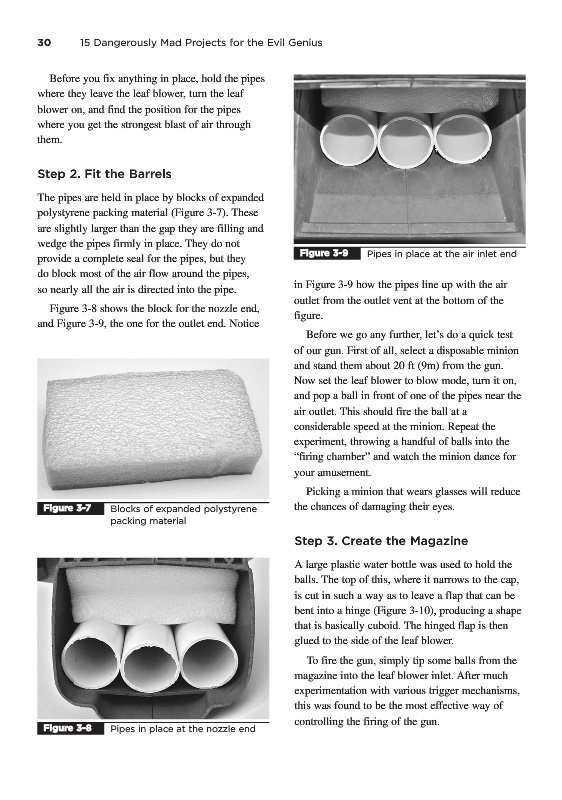 30 15 Dangerously Mad Projects for the Evil Genius

Before you fix anything in place, hold the pipes where they leave the leaf blower, turn the leaf blower on, and find the position for the pipes where you get the strongest blast of air through them.

Step 2. Fit the Barrels

The pipes are held in place by blocks of expanded polystyrene packing material (Figure 3-7). These are slightly larger than the gap they are filling and wedge the pipes firmly in place. They do not provide a complete seal for the pipes, but they do block most of the air flow around the pipes, so nearly all the air is directed into the pipe.

Figure 3-8 shows the block for the nozzle end, and Figure 3-9, the one for the outlet end. Notice

Figure 3-7 Blocks of expanded polystyrene packing material

Figure 3-8 Pipes in place at the nozzle end

Figure 3-9 Pipes in place at the air inlet end

in Figure 3-9 how the pipes line up with the air outlet from the outlet vent at the bottom of the figure.

Before we go any further, let's do a quick test of our gun. First of all, select a disposable minion and stand them about 20 ft (9m) from the gun. Now set the leaf blower to blow mode, turn it on, and pop a ball in front of one of the pipes near the air outlet. This should fire the ball at a considerable speed at the minion. Repeat the experiment, throwing a handful of balls into the "firing chamber" and watch the minion dance for your amusement.

Picking a minion that wears glasses will reduce the chances of damaging their eyes.

Step 3. Create the Magazine

A large plastic water bottle was used to hold the balls. The top of this, where it narrows to the cap, is cut in such a way as to leave a flap that can be bent into a hinge (Figure 3-10), producing a shape that is basically cuboid. The hinged flap is then glued to the side of the leaf blower.

To fire the gun, simply tip some balls from the magazine into the leaf blower inlet. After much experimentation with various trigger mechanisms, this was found to be the most effective way of controlling the firing of the gun.