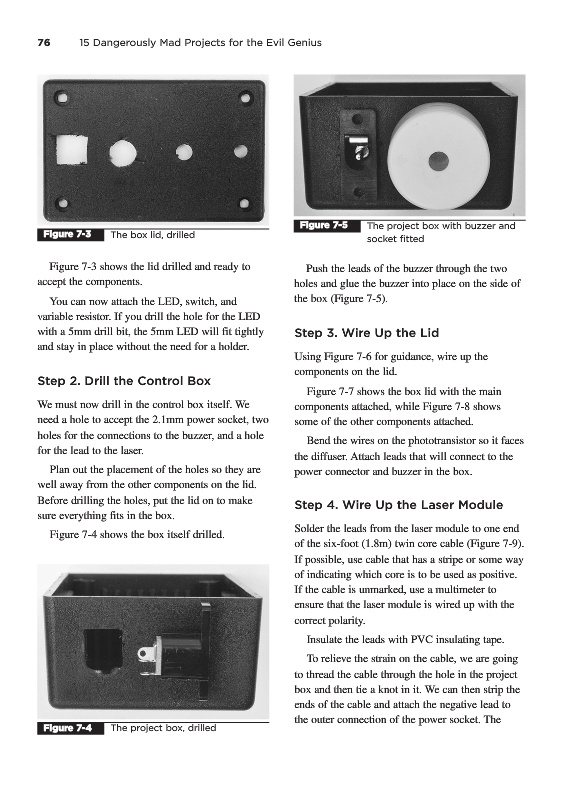 76 15 Dangerously Mad Projects for the Evil Genius

Figure 7-3 The box lid, drilled

Figure 7-3 shows the lid drilled and ready to accept the components.

You can now attach the LED, switch, and variable resistor. If you drill the hole for the LED with a 5mm drill bit, the 5mm LED will fit tightly and stay in place without the need for a holder.

Step 2. Drill the Control Box

We must now drill in the control box itself. We need a hole to accept the 2.1mm power socket, two holes for the connections to the buzzer, and a hole for the lead to the laser.

Plan out the placement of the holes so they are well away from the other components on the lid. Before drilling the holes, put the lid on to make sure everything fits in the box.

Figure 7-4 shows the box itself drilled.

Figure 7-4 The project box, drilled

Figure 7-5 The project box with buzzer and socket fitted

Push the leads of the buzzer through the two holes and glue the buzzer into place on the side of the box (Figure 7-5).

Step 3. Wire Up the Lid

Using Figure 7-6 for guidance, wire up the components on the lid.

Figure 7-7 shows the box lid with the main components attached, while Figure 7-8 shows some of the other components attached.

Bend the wires on the phototransistor so it faces the diffuser. Attach leads that will connect to the power connector and buzzer in the box.

Step 4. Wire Up the Laser Module

Solder the leads from the laser module to one end of the six-foot (1.8m) twin core cable (Figure 7-9). If possible, use cable that has a stripe or some way of indicating which core is to be used as positive. If the cable is unmarked, use a multimeter to ensure that the laser module is wired up with the correct polarity.

Insulate the leads with PVC insulating tape.

To relieve the strain on the cable, we are going to thread the cable through the hole in the project box and then tie a knot in it. We can then strip the ends of the cable and attach the negative lead to the outer connection of the power socket. The