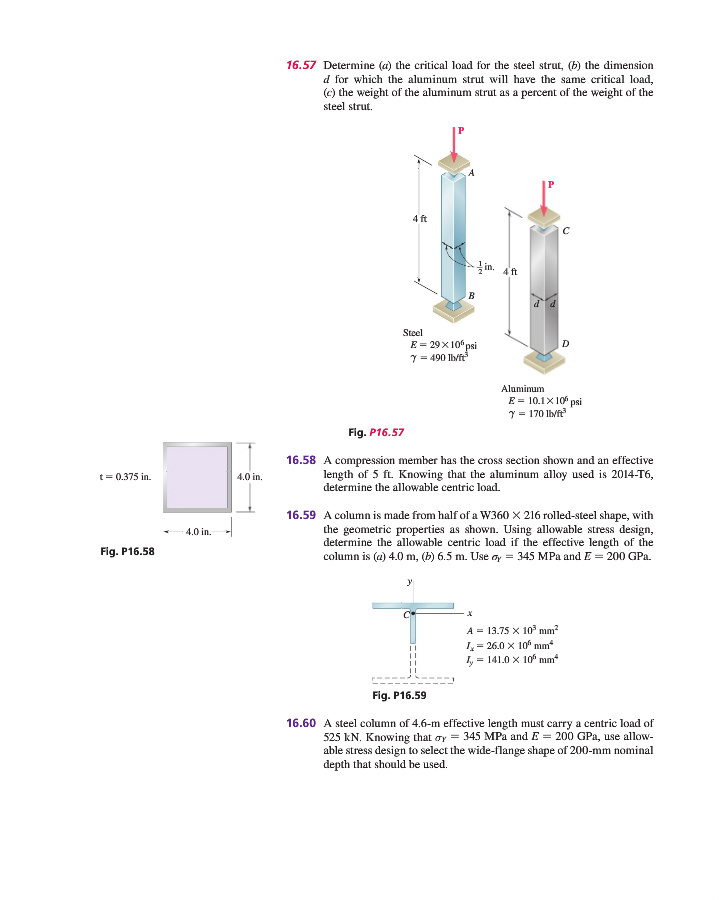 16.57 Determine (a) the critical load for the steel strut, (b) the dimension d for which the aluminum strut will have the same critical load, (c) the weight of the aluminum strut as a percent of the weight of the steel strut.

P

A

4 ft

$\frac{1}{2}$ in.

B

Steel
$E = 29 \times 10^6$ psi
$\gamma = 490$ lb/ft$^3$

P

C

4 ft

d d

D

Aluminum
$E = 10.1 \times 10^6$ psi
$\gamma = 170$ lb/ft$^3$

Fig. P16.57

t = 0.375 in.

4.0 in.

4.0 in.

Fig. P16.58

16.58 A compression member has the cross section shown and an effective length of 5 ft. Knowing that the aluminum alloy used is 2014-T6, determine the allowable centric load.

16.59 A column is made from half of a W360 × 216 rolled-steel shape, with the geometric properties as shown. Using allowable stress design, determine the allowable centric load if the effective length of the column is (a) 4.0 m, (b) 6.5 m. Use $\sigma_Y = 345$ MPa and $E = 200$ GPa.

y

C

x

$A = 13.75 \times 10^3$ mm$^2$
$I_x = 26.0 \times 10^6$ mm$^4$
$I_y = 141.0 \times 10^6$ mm$^4$

Fig. P16.59

16.60 A steel column of 4.6-m effective length must carry a centric load of 525 kN. Knowing that $\sigma_Y = 345$ MPa and $E = 200$ GPa, use allowable stress design to select the wide-flange shape of 200-mm nominal depth that should be used.