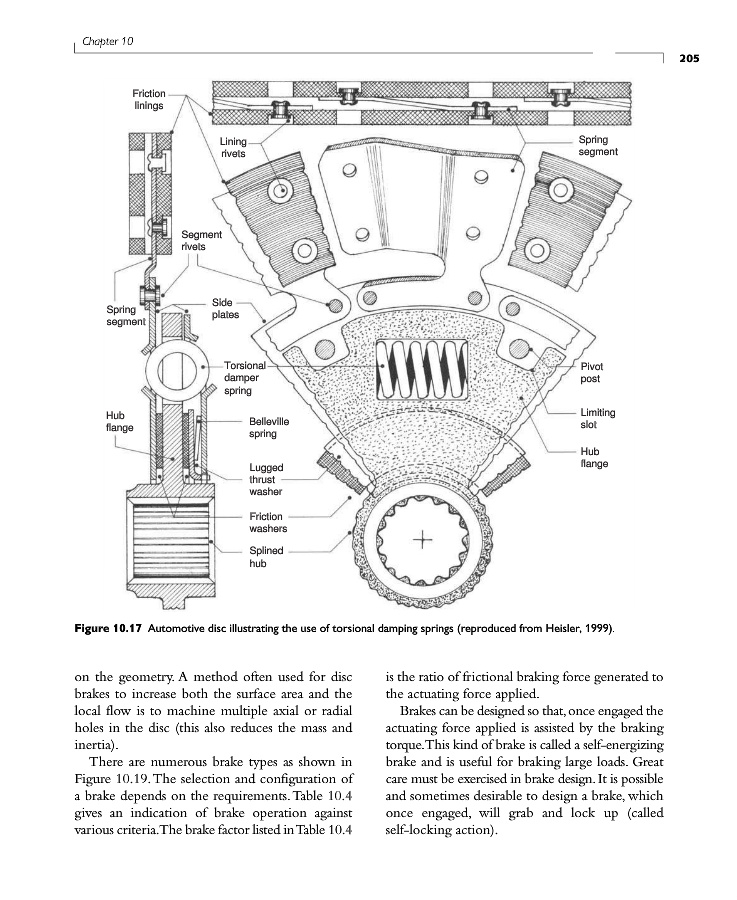 Chapter 10

205

Friction linings

Lining rivets

Spring segment

Segment rivets

Spring segment

Side plates

Torsional damper spring

Pivot post

Hub flange

Belleville spring

Limiting slot

Hub flange

Lugged thrust washer

Friction washers

Splined hub

Figure 10.17 Automotive disc illustrating the use of torsional damping springs (reproduced from Heisler, 1999).

on the geometry. A method often used for disc brakes to increase both the surface area and the local flow is to machine multiple axial or radial holes in the disc (this also reduces the mass and inertia).

There are numerous brake types as shown in Figure 10.19. The selection and configuration of a brake depends on the requirements. Table 10.4 gives an indication of brake operation against various criteria. The brake factor listed in Table 10.4 is the ratio of frictional braking force generated to the actuating force applied.

Brakes can be designed so that, once engaged the actuating force applied is assisted by the braking torque. This kind of brake is called a self-energizing brake and is useful for braking large loads. Great care must be exercised in brake design. It is possible and sometimes desirable to design a brake, which once engaged, will grab and lock up (called self-locking action).