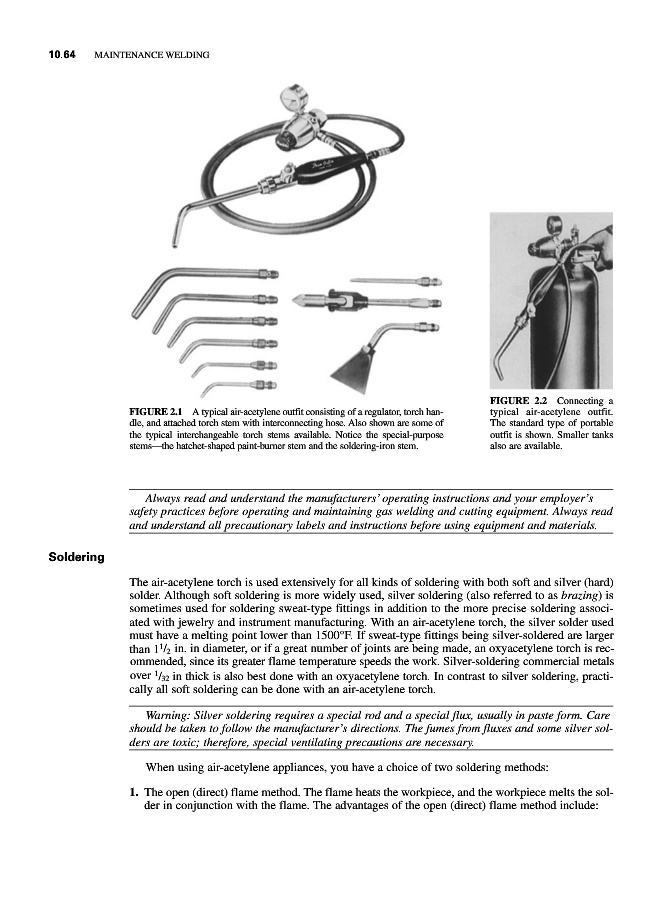 10.64 MAINTENANCE WELDING

FIGURE 2.1 A typical air-acetylene outfit consisting of a regulator, torch handle, and attached torch stem with interconnecting hose. Also shown are some of the typical interchangeable torch stems available. Notice the special-purpose stems—the hatchet-shaped paint-burner stem and the soldering-iron stem.

FIGURE 2.2 Connecting a typical air-acetylene outfit. The standard type of portable outfit is shown. Smaller tanks also are available.

Always read and understand the manufacturers' operating instructions and your employer's safety practices before operating and maintaining gas welding and cutting equipment. Always read and understand all precautionary labels and instructions before using equipment and materials.

Soldering

The air-acetylene torch is used extensively for all kinds of soldering with both soft and silver (hard) solder. Although soft soldering is more widely used, silver soldering (also referred to as brazing) is sometimes used for soldering sweat-type fittings in addition to the more precise soldering associated with jewelry and instrument manufacturing. With an air-acetylene torch, the silver solder used must have a melting point lower than 1500°F. If sweat-type fittings being silver-soldered are larger than $1\frac{1}{2}$ in. in diameter, or if a great number of joints are being made, an oxyacetylene torch is recommended, since its greater flame temperature speeds the work. Silver-soldering commercial metals over $\frac{1}{32}$ in thick is also best done with an oxyacetylene torch. In contrast to silver soldering, practically all soft soldering can be done with an air-acetylene torch.

Warning: Silver soldering requires a special rod and a special flux, usually in paste form. Care should be taken to follow the manufacturer's directions. The fumes from fluxes and some silver solders are toxic; therefore, special ventilating precautions are necessary.

When using air-acetylene appliances, you have a choice of two soldering methods:

1. The open (direct) flame method. The flame heats the workpiece, and the workpiece melts the solder in conjunction with the flame. The advantages of the open (direct) flame method include: