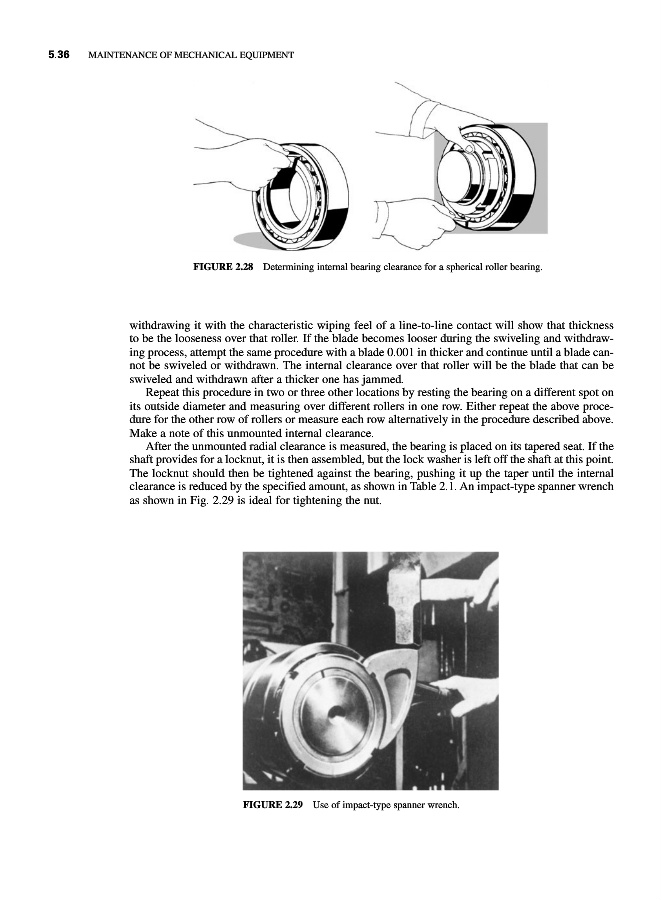 5.36 MAINTENANCE OF MECHANICAL EQUIPMENT

FIGURE 2.28 Determining internal bearing clearance for a spherical roller bearing.

withdrawing it with the characteristic wiping feel of a line-to-line contact will show that thickness to be the looseness over that roller. If the blade becomes looser during the swiveling and withdrawing process, attempt the same procedure with a blade 0.001 in thicker and continue until a blade cannot be swiveled or withdrawn. The internal clearance over that roller will be the blade that can be swiveled and withdrawn after a thicker one has jammed.

Repeat this procedure in two or three other locations by resting the bearing on a different spot on its outside diameter and measuring over different rollers in one row. Either repeat the above procedure for the other row of rollers or measure each row alternatively in the procedure described above. Make a note of this unmounted internal clearance.

After the unmounted radial clearance is measured, the bearing is placed on its tapered seat. If the shaft provides for a locknut, it is then assembled, but the lock washer is left off the shaft at this point. The locknut should then be tightened against the bearing, pushing it up the taper until the internal clearance is reduced by the specified amount, as shown in Table 2.1. An impact-type spanner wrench as shown in Fig. 2.29 is ideal for tightening the nut.

FIGURE 2.29 Use of impact-type spanner wrench.