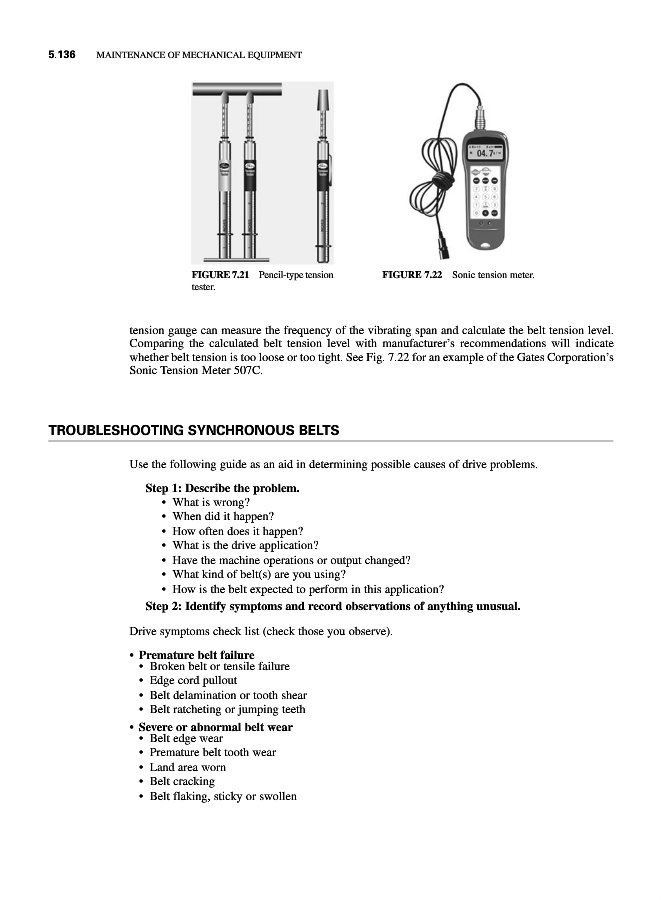 5.136 MAINTENANCE OF MECHANICAL EQUIPMENT

04.7

FIGURE 7.21 Pencil-type tension tester.

FIGURE 7.22 Sonic tension meter.

tension gauge can measure the frequency of the vibrating span and calculate the belt tension level. Comparing the calculated belt tension level with manufacturer's recommendations will indicate whether belt tension is too loose or too tight. See Fig. 7.22 for an example of the Gates Corporation's Sonic Tension Meter 507C.

TROUBLESHOOTING SYNCHRONOUS BELTS

Use the following guide as an aid in determining possible causes of drive problems.

Step 1: Describe the problem.
• What is wrong?
• When did it happen?
• How often does it happen?
• What is the drive application?
• Have the machine operations or output changed?
• What kind of belt(s) are you using?
• How is the belt expected to perform in this application?

Step 2: Identify symptoms and record observations of anything unusual.

Drive symptoms check list (check those you observe).

• Premature belt failure
• Broken belt or tensile failure
• Edge cord pullout
• Belt delamination or tooth shear
• Belt ratcheting or jumping teeth

• Severe or abnormal belt wear
• Belt edge wear
• Premature belt tooth wear
• Land area worn
• Belt cracking
• Belt flaking, sticky or swollen