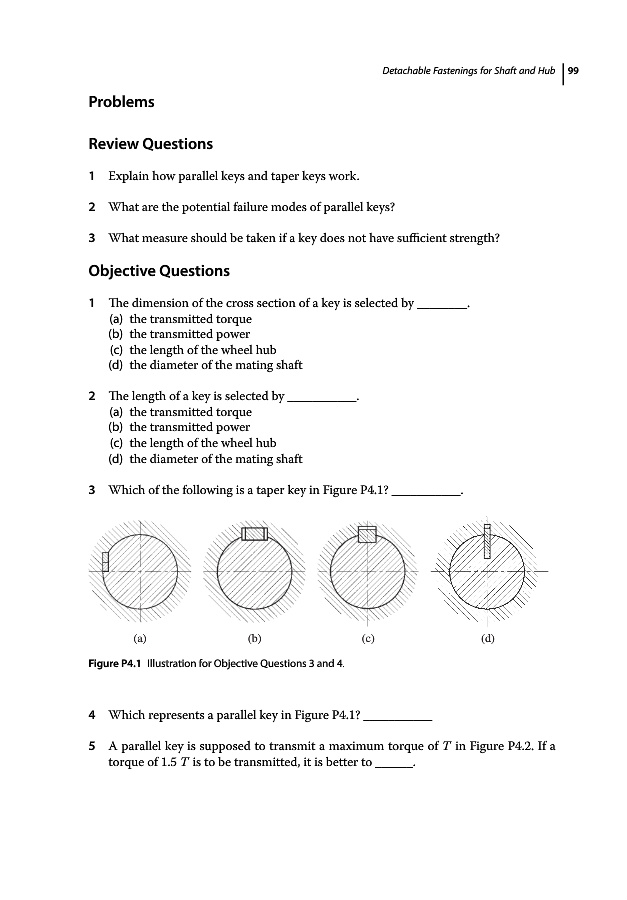 Detachable Fastenings for Shaft and Hub | 99

Problems

Review Questions

1 Explain how parallel keys and taper keys work.

2 What are the potential failure modes of parallel keys?

3 What measure should be taken if a key does not have sufficient strength?

Objective Questions

1 The dimension of the cross section of a key is selected by ________.
(a) the transmitted torque
(b) the transmitted power
(c) the length of the wheel hub
(d) the diameter of the mating shaft

2 The length of a key is selected by ___________.
(a) the transmitted torque
(b) the transmitted power
(c) the length of the wheel hub
(d) the diameter of the mating shaft

3 Which of the following is a taper key in Figure P4.1? ___________.

(a) (b) (c) (d)

Figure P4.1 Illustration for Objective Questions 3 and 4.

4 Which represents a parallel key in Figure P4.1? ___________

5 A parallel key is supposed to transmit a maximum torque of $T$ in Figure P4.2. If a torque of 1.5 $T$ is to be transmitted, it is better to ______.