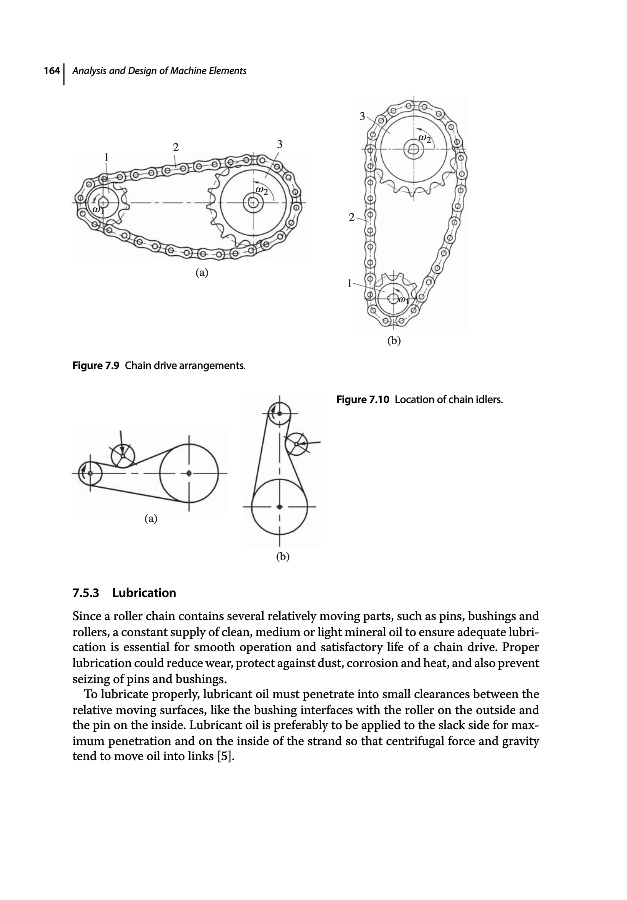 164 | Analysis and Design of Machine Elements

1

2

3

$\omega_1$

$\omega_2$

(a)

3

$\omega_2$

2

1

$\omega_1$

(b)

Figure 7.9 Chain drive arrangements.

Figure 7.10 Location of chain idlers.

(a)

(b)

7.5.3 Lubrication

Since a roller chain contains several relatively moving parts, such as pins, bushings and rollers, a constant supply of clean, medium or light mineral oil to ensure adequate lubrication is essential for smooth operation and satisfactory life of a chain drive. Proper lubrication could reduce wear, protect against dust, corrosion and heat, and also prevent seizing of pins and bushings.

To lubricate properly, lubricant oil must penetrate into small clearances between the relative moving surfaces, like the bushing interfaces with the roller on the outside and the pin on the inside. Lubricant oil is preferably to be applied to the slack side for maximum penetration and on the inside of the strand so that centrifugal force and gravity tend to move oil into links [5].