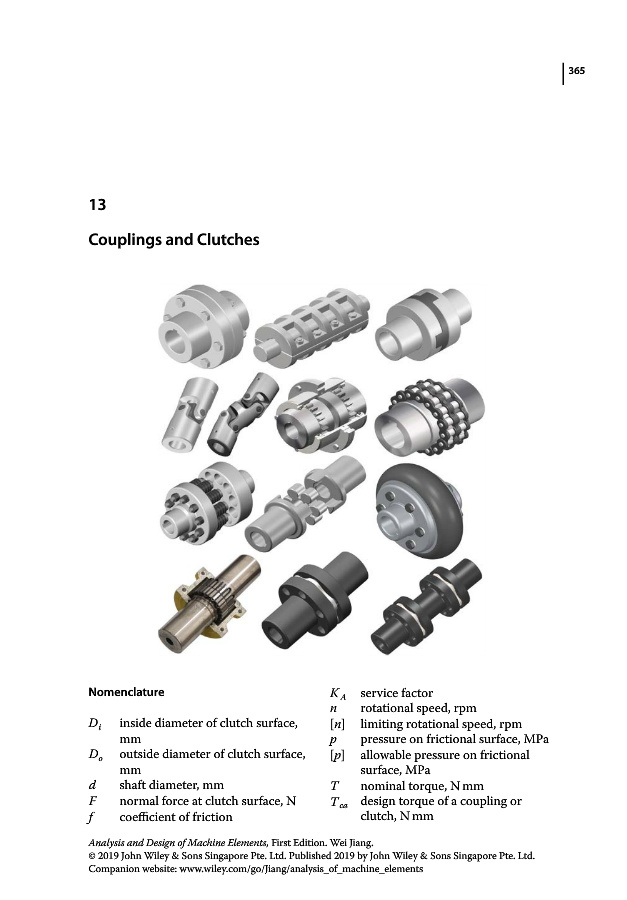 365

13

Couplings and Clutches

Nomenclature

$D_i$ inside diameter of clutch surface, mm
$D_o$ outside diameter of clutch surface, mm
$d$ shaft diameter, mm
$F$ normal force at clutch surface, N
$f$ coefficient of friction

$K_A$ service factor
$n$ rotational speed, rpm
$[n]$ limiting rotational speed, rpm
$p$ pressure on frictional surface, MPa
$[p]$ allowable pressure on frictional surface, MPa
$T$ nominal torque, N mm
$T_{ca}$ design torque of a coupling or clutch, N mm

Analysis and Design of Machine Elements, First Edition. Wei Jiang.
© 2019 John Wiley & Sons Singapore Pte. Ltd. Published 2019 by John Wiley & Sons Singapore Pte. Ltd.
Companion website: www.wiley.com/go/Jiang/analysis_of_machine_elements