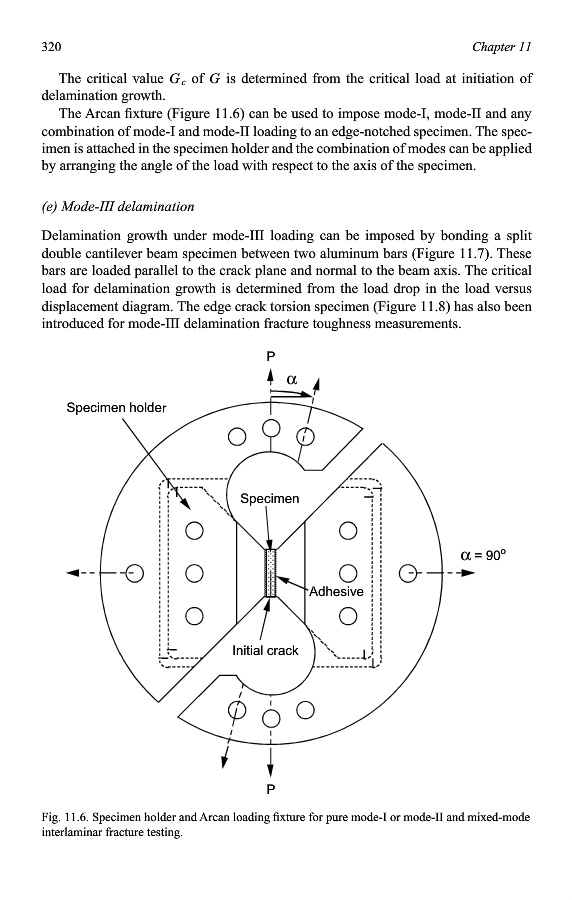 320 Chapter 11

The critical value $G_c$ of $G$ is determined from the critical load at initiation of delamination growth.

The Arcan fixture (Figure 11.6) can be used to impose mode-I, mode-II and any combination of mode-I and mode-II loading to an edge-notched specimen. The specimen is attached in the specimen holder and the combination of modes can be applied by arranging the angle of the load with respect to the axis of the specimen.

(e) Mode-III delamination

Delamination growth under mode-III loading can be imposed by bonding a split double cantilever beam specimen between two aluminum bars (Figure 11.7). These bars are loaded parallel to the crack plane and normal to the beam axis. The critical load for delamination growth is determined from the load drop in the load versus displacement diagram. The edge crack torsion specimen (Figure 11.8) has also been introduced for mode-III delamination fracture toughness measurements.

P
$\alpha$
Specimen holder
Specimen
$\alpha = 90°$
Adhesive
Initial crack
P

Fig. 11.6. Specimen holder and Arcan loading fixture for pure mode-I or mode-II and mixed-mode interlaminar fracture testing.