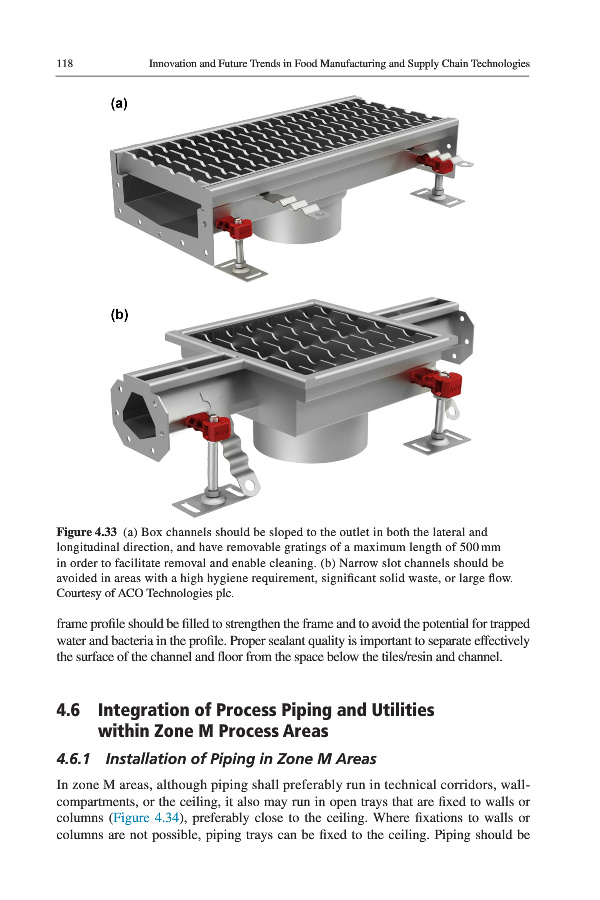 118 Innovation and Future Trends in Food Manufacturing and Supply Chain Technologies

(a)

(b)

Figure 4.33 (a) Box channels should be sloped to the outlet in both the lateral and longitudinal direction, and have removable gratings of a maximum length of 500 mm in order to facilitate removal and enable cleaning. (b) Narrow slot channels should be avoided in areas with a high hygiene requirement, significant solid waste, or large flow. Courtesy of ACO Technologies plc.

frame profile should be filled to strengthen the frame and to avoid the potential for trapped water and bacteria in the profile. Proper sealant quality is important to separate effectively the surface of the channel and floor from the space below the tiles/resin and channel.

4.6 Integration of Process Piping and Utilities within Zone M Process Areas

4.6.1 Installation of Piping in Zone M Areas

In zone M areas, although piping shall preferably run in technical corridors, wall-compartments, or the ceiling, it also may run in open trays that are fixed to walls or columns (Figure 4.34), preferably close to the ceiling. Where fixations to walls or columns are not possible, piping trays can be fixed to the ceiling. Piping should be