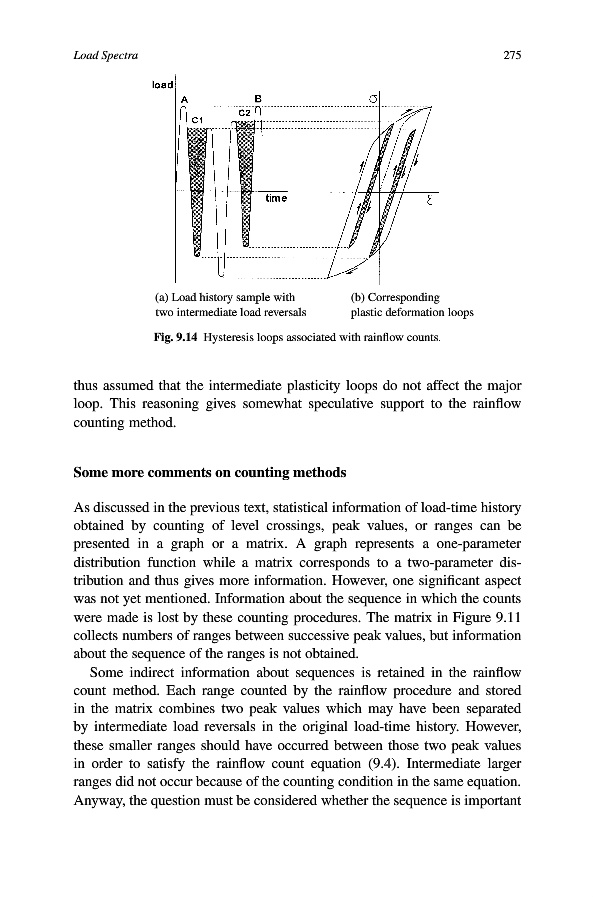 Load Spectra

275

load

A

B

C1

C2

time

$\sigma$

$\varepsilon$

(a) Load history sample with two intermediate load reversals

(b) Corresponding plastic deformation loops

Fig. 9.14 Hysteresis loops associated with rainflow counts.

thus assumed that the intermediate plasticity loops do not affect the major loop. This reasoning gives somewhat speculative support to the rainflow counting method.

Some more comments on counting methods

As discussed in the previous text, statistical information of load-time history obtained by counting of level crossings, peak values, or ranges can be presented in a graph or a matrix. A graph represents a one-parameter distribution function while a matrix corresponds to a two-parameter distribution and thus gives more information. However, one significant aspect was not yet mentioned. Information about the sequence in which the counts were made is lost by these counting procedures. The matrix in Figure 9.11 collects numbers of ranges between successive peak values, but information about the sequence of the ranges is not obtained.

Some indirect information about sequences is retained in the rainflow count method. Each range counted by the rainflow procedure and stored in the matrix combines two peak values which may have been separated by intermediate load reversals in the original load-time history. However, these smaller ranges should have occurred between those two peak values in order to satisfy the rainflow count equation (9.4). Intermediate larger ranges did not occur because of the counting condition in the same equation. Anyway, the question must be considered whether the sequence is important