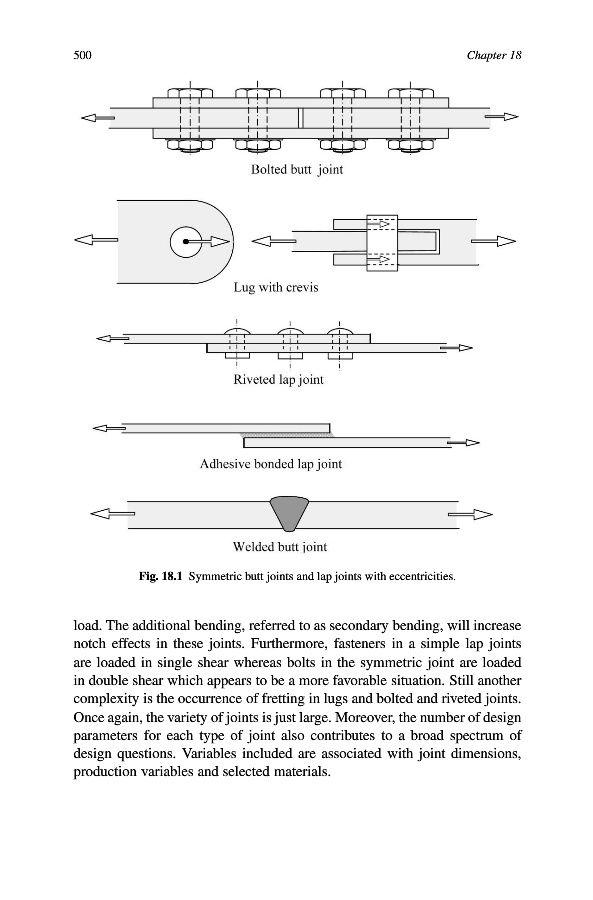 500 Chapter 18

Bolted butt joint

Lug with crevis

Riveted lap joint

Adhesive bonded lap joint

Welded butt joint

Fig. 18.1 Symmetric butt joints and lap joints with eccentricities.

load. The additional bending, referred to as secondary bending, will increase notch effects in these joints. Furthermore, fasteners in a simple lap joints are loaded in single shear whereas bolts in the symmetric joint are loaded in double shear which appears to be a more favorable situation. Still another complexity is the occurrence of fretting in lugs and bolted and riveted joints. Once again, the variety of joints is just large. Moreover, the number of design parameters for each type of joint also contributes to a broad spectrum of design questions. Variables included are associated with joint dimensions, production variables and selected materials.