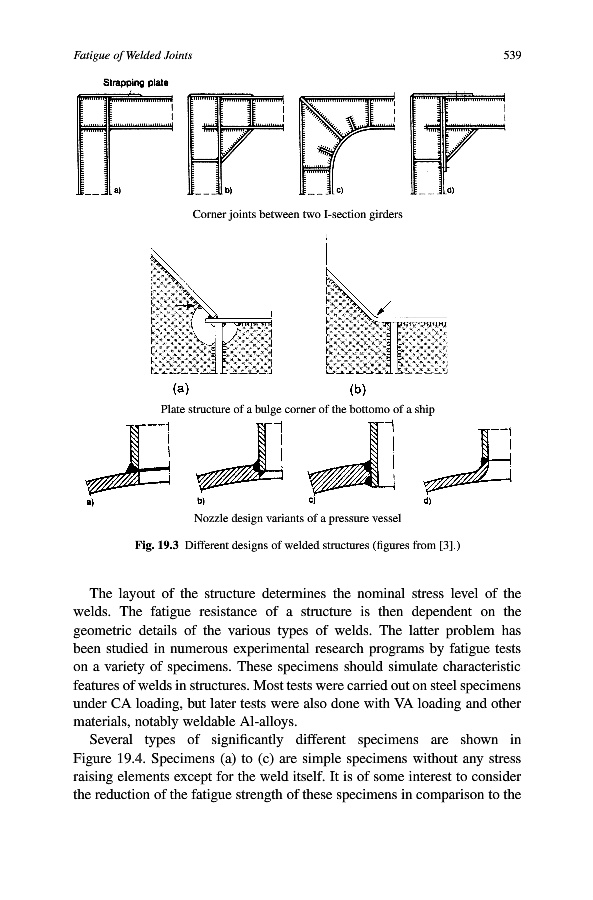 Fatigue of Welded Joints

539

Strapping plate

a)

b)

c)

d)

Corner joints between two I-section girders

(a)

(b)

Plate structure of a bulge corner of the bottomo of a ship

a)

b)

c)

d)

Nozzle design variants of a pressure vessel

Fig. 19.3 Different designs of welded structures (figures from [3].)

The layout of the structure determines the nominal stress level of the welds. The fatigue resistance of a structure is then dependent on the geometric details of the various types of welds. The latter problem has been studied in numerous experimental research programs by fatigue tests on a variety of specimens. These specimens should simulate characteristic features of welds in structures. Most tests were carried out on steel specimens under CA loading, but later tests were also done with VA loading and other materials, notably weldable Al-alloys.

Several types of significantly different specimens are shown in Figure 19.4. Specimens (a) to (c) are simple specimens without any stress raising elements except for the weld itself. It is of some interest to consider the reduction of the fatigue strength of these specimens in comparison to the