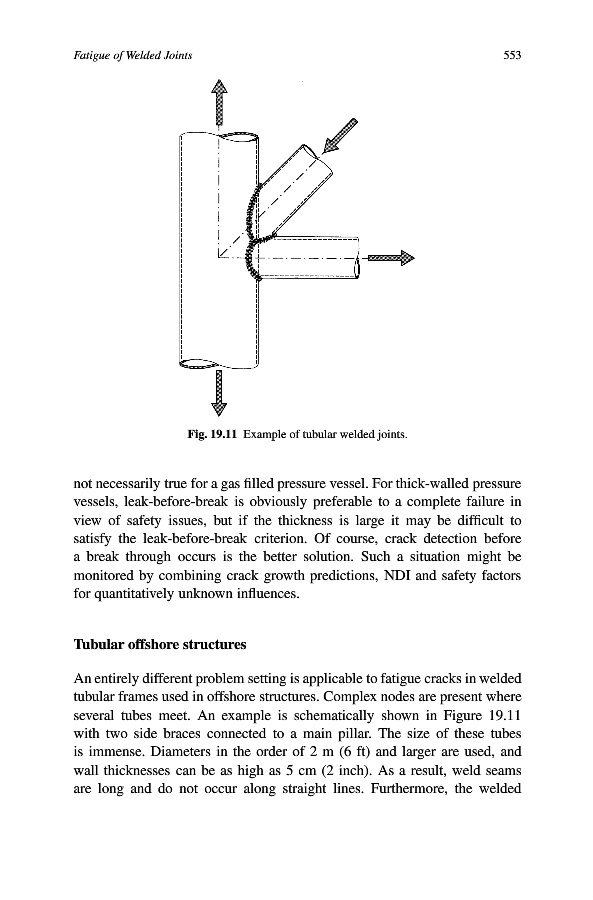 Fatigue of Welded Joints

553

Fig. 19.11 Example of tubular welded joints.

not necessarily true for a gas filled pressure vessel. For thick-walled pressure vessels, leak-before-break is obviously preferable to a complete failure in view of safety issues, but if the thickness is large it may be difficult to satisfy the leak-before-break criterion. Of course, crack detection before a break through occurs is the better solution. Such a situation might be monitored by combining crack growth predictions, NDI and safety factors for quantitatively unknown influences.

Tubular offshore structures

An entirely different problem setting is applicable to fatigue cracks in welded tubular frames used in offshore structures. Complex nodes are present where several tubes meet. An example is schematically shown in Figure 19.11 with two side braces connected to a main pillar. The size of these tubes is immense. Diameters in the order of 2 m (6 ft) and larger are used, and wall thicknesses can be as high as 5 cm (2 inch). As a result, weld seams are long and do not occur along straight lines. Furthermore, the welded