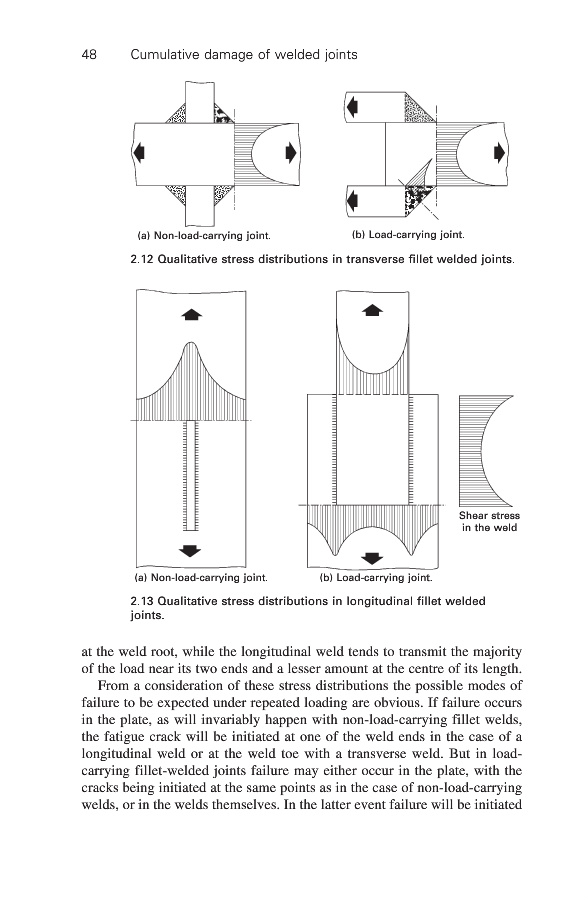 48 Cumulative damage of welded joints

(a) Non-load-carrying joint.

(b) Load-carrying joint.

2.12 Qualitative stress distributions in transverse fillet welded joints.

Shear stress in the weld

(a) Non-load-carrying joint.

(b) Load-carrying joint.

2.13 Qualitative stress distributions in longitudinal fillet welded joints.

at the weld root, while the longitudinal weld tends to transmit the majority of the load near its two ends and a lesser amount at the centre of its length.

From a consideration of these stress distributions the possible modes of failure to be expected under repeated loading are obvious. If failure occurs in the plate, as will invariably happen with non-load-carrying fillet welds, the fatigue crack will be initiated at one of the weld ends in the case of a longitudinal weld or at the weld toe with a transverse weld. But in load-carrying fillet-welded joints failure may either occur in the plate, with the cracks being initiated at the same points as in the case of non-load-carrying welds, or in the welds themselves. In the latter event failure will be initiated