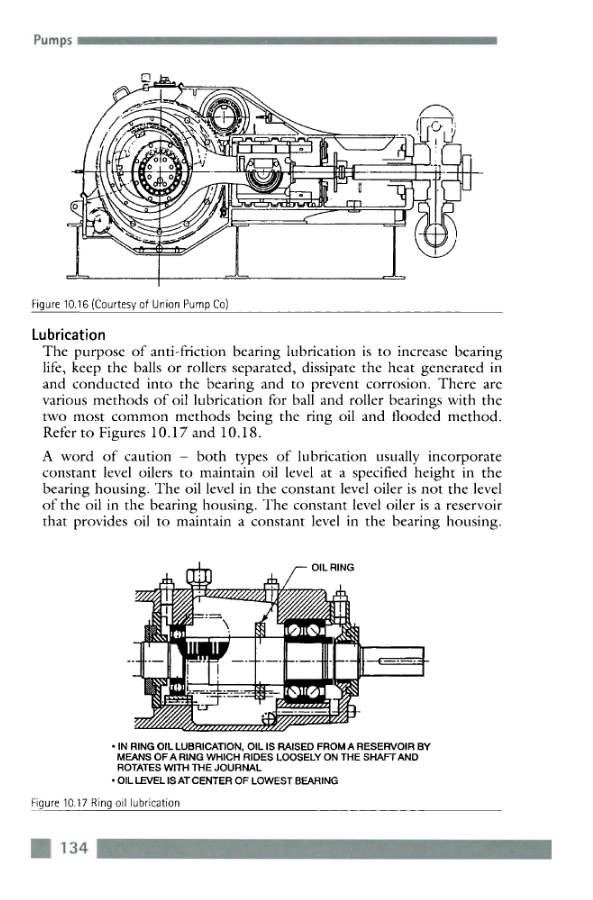 Pumps

Figure 10.16 (Courtesy of Union Pump Co)

Lubrication

The purpose of anti-friction bearing lubrication is to increase bearing life, keep the balls or rollers separated, dissipate the heat generated in and conducted into the bearing and to prevent corrosion. There are various methods of oil lubrication for ball and roller bearings with the two most common methods being the ring oil and flooded method. Refer to Figures 10.17 and 10.18.

A word of caution – both types of lubrication usually incorporate constant level oilers to maintain oil level at a specified height in the bearing housing. The oil level in the constant level oiler is not the level of the oil in the bearing housing. The constant level oiler is a reservoir that provides oil to maintain a constant level in the bearing housing.

OIL RING

• IN RING OIL LUBRICATION, OIL IS RAISED FROM A RESERVOIR BY MEANS OF A RING WHICH RIDES LOOSELY ON THE SHAFT AND ROTATES WITH THE JOURNAL
• OIL LEVEL IS AT CENTER OF LOWEST BEARING

Figure 10.17 Ring oil lubrication

134