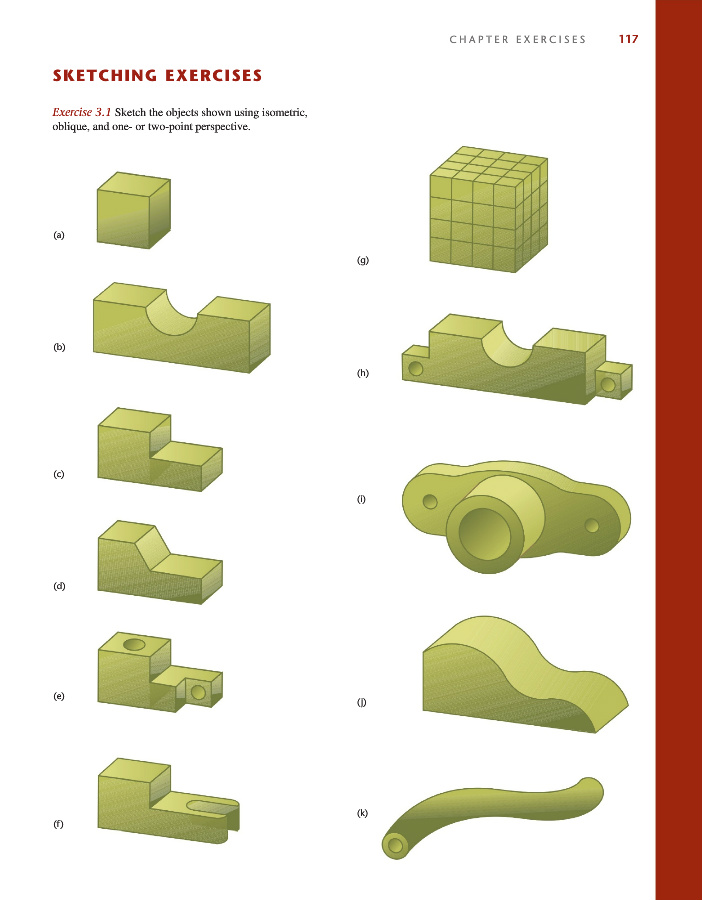 CHAPTER EXERCISES 117

SKETCHING EXERCISES

Exercise 3.1 Sketch the objects shown using isometric, oblique, and one- or two-point perspective.

(a)

(b)

(c)

(d)

(e)

(f)

(g)

(h)

(i)

(j)

(k)