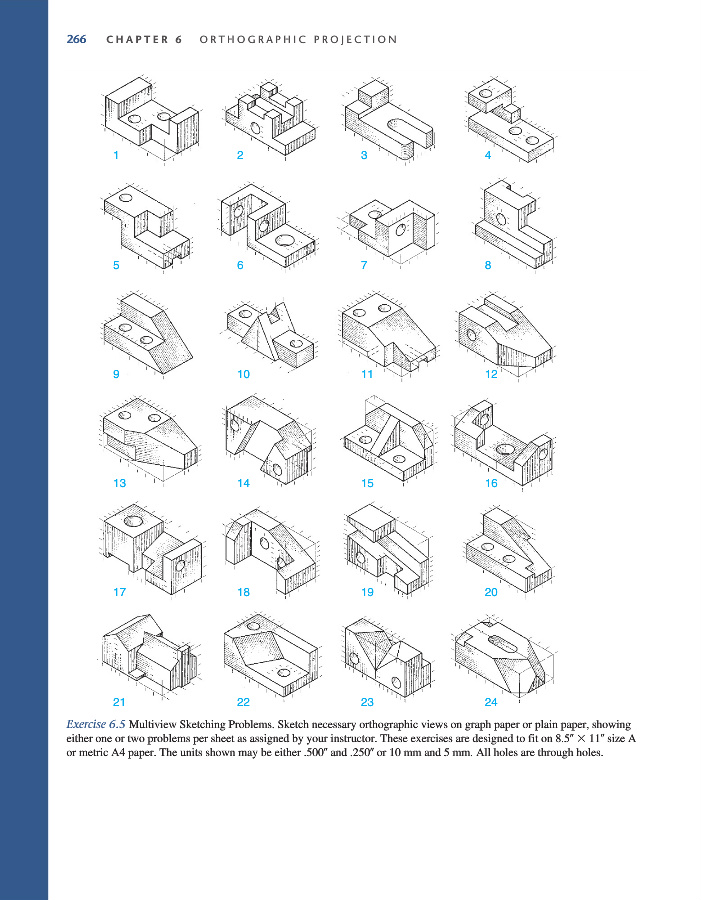 266 CHAPTER 6 ORTHOGRAPHIC PROJECTION

1 2 3 4

5 6 7 8

9 10 11 12

13 14 15 16

17 18 19 20

21 22 23 24

Exercise 6.5 Multiview Sketching Problems. Sketch necessary orthographic views on graph paper or plain paper, showing either one or two problems per sheet as assigned by your instructor. These exercises are designed to fit on 8.5″ × 11″ size A or metric A4 paper. The units shown may be either .500″ and .250″ or 10 mm and 5 mm. All holes are through holes.