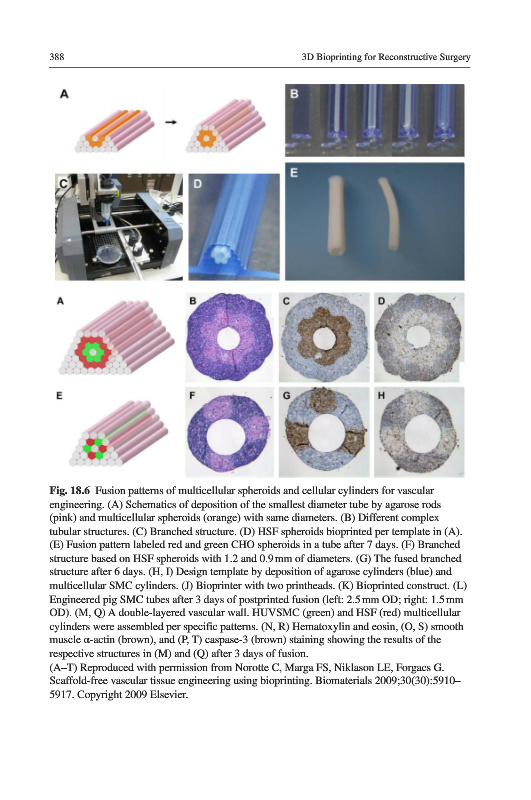 388

3D Bioprinting for Reconstructive Surgery

A

B

C

D

E

A

B

C

D

E

F

G

H

**Fig. 18.6** Fusion patterns of multicellular spheroids and cellular cylinders for vascular engineering. (A) Schematics of deposition of the smallest diameter tube by agarose rods (pink) and multicellular spheroids (orange) with same diameters. (B) Different complex tubular structures. (C) Branched structure. (D) HSF spheroids bioprinted per template in (A). (E) Fusion pattern labeled red and green CHO spheroids in a tube after 7 days. (F) Branched structure based on HSF spheroids with 1.2 and 0.9 mm of diameters. (G) The fused branched structure after 6 days. (H, I) Design template by deposition of agarose cylinders (blue) and multicellular SMC cylinders. (J) Bioprinter with two printheads. (K) Bioprinted construct. (L) Engineered pig SMC tubes after 3 days of postprinted fusion (left: 2.5 mm OD; right: 1.5 mm OD). (M, Q) A double-layered vascular wall. HUVSMC (green) and HSF (red) multicellular cylinders were assembled per specific patterns. (N, R) Hematoxylin and eosin, (O, S) smooth muscle α-actin (brown), and (P, T) caspase-3 (brown) staining showing the results of the respective structures in (M) and (Q) after 3 days of fusion.
(A–T) Reproduced with permission from Norotte C, Marga FS, Niklason LE, Forgacs G. Scaffold-free vascular tissue engineering using bioprinting. Biomaterials 2009;30(30):5910–5917. Copyright 2009 Elsevier.