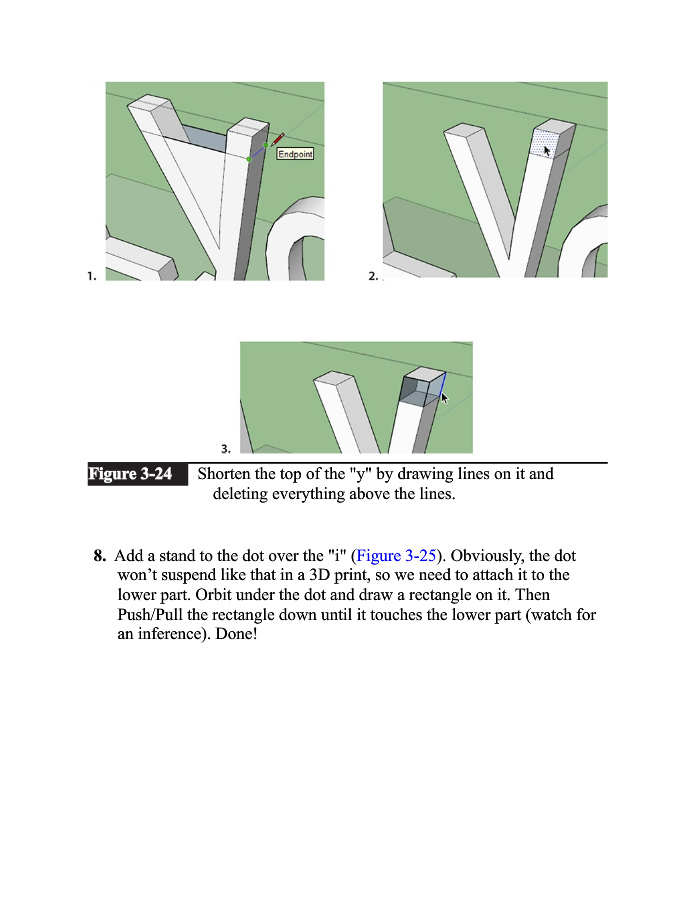 Endpoint

1.

2.

3.

Figure 3-24 Shorten the top of the "y" by drawing lines on it and deleting everything above the lines.

8. Add a stand to the dot over the "i" (Figure 3-25). Obviously, the dot won't suspend like that in a 3D print, so we need to attach it to the lower part. Orbit under the dot and draw a rectangle on it. Then Push/Pull the rectangle down until it touches the lower part (watch for an inference). Done!