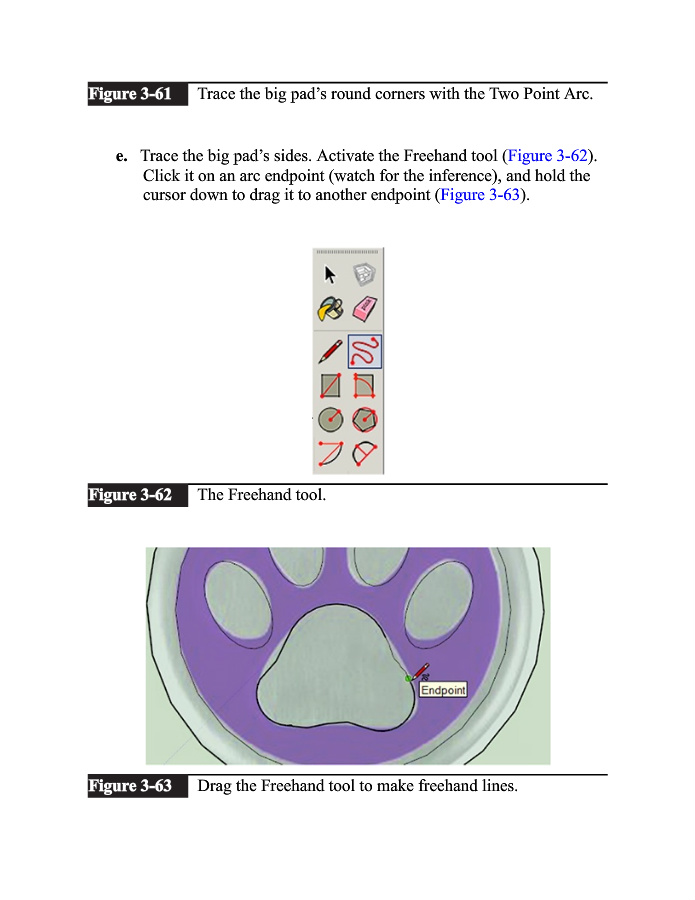 Figure 3-61 Trace the big pad's round corners with the Two Point Arc.

e. Trace the big pad's sides. Activate the Freehand tool (Figure 3-62). Click it on an arc endpoint (watch for the inference), and hold the cursor down to drag it to another endpoint (Figure 3-63).

Figure 3-62 The Freehand tool.

Endpoint

Figure 3-63 Drag the Freehand tool to make freehand lines.