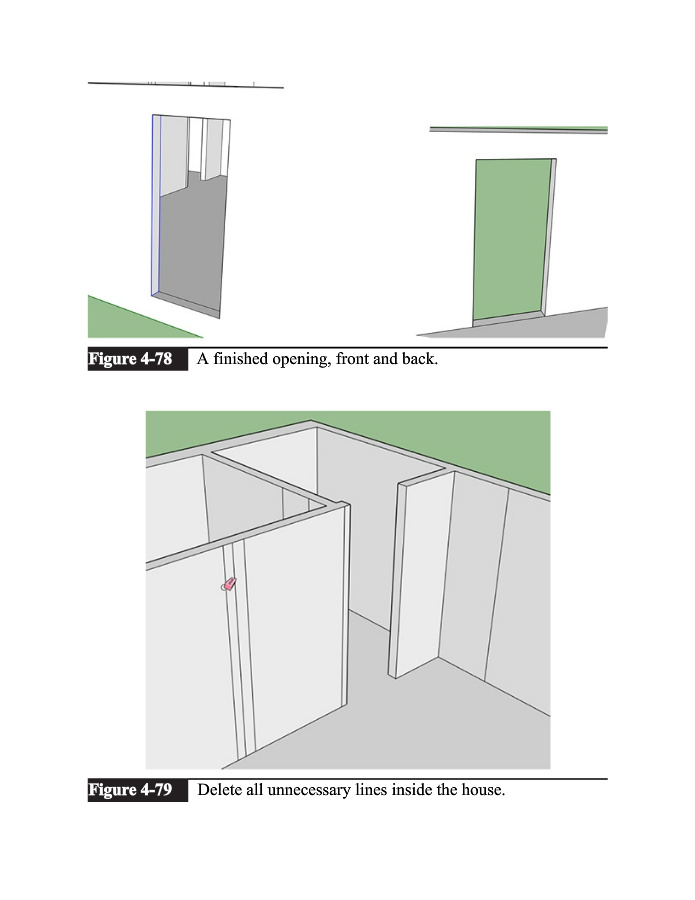 Figure 4-78 A finished opening, front and back.

Figure 4-79 Delete all unnecessary lines inside the house.