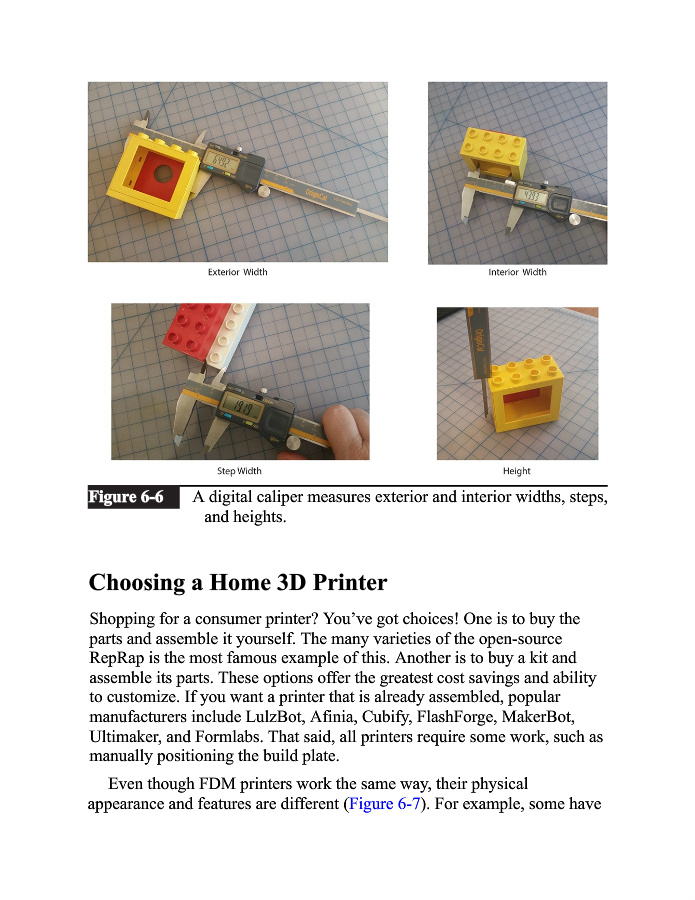 Exterior Width

Interior Width

Step Width

Height

Figure 6-6 A digital caliper measures exterior and interior widths, steps, and heights.

Choosing a Home 3D Printer

Shopping for a consumer printer? You've got choices! One is to buy the parts and assemble it yourself. The many varieties of the open-source RepRap is the most famous example of this. Another is to buy a kit and assemble its parts. These options offer the greatest cost savings and ability to customize. If you want a printer that is already assembled, popular manufacturers include LulzBot, Afinia, Cubify, FlashForge, MakerBot, Ultimaker, and Formlabs. That said, all printers require some work, such as manually positioning the build plate.

Even though FDM printers work the same way, their physical appearance and features are different (Figure 6-7). For example, some have