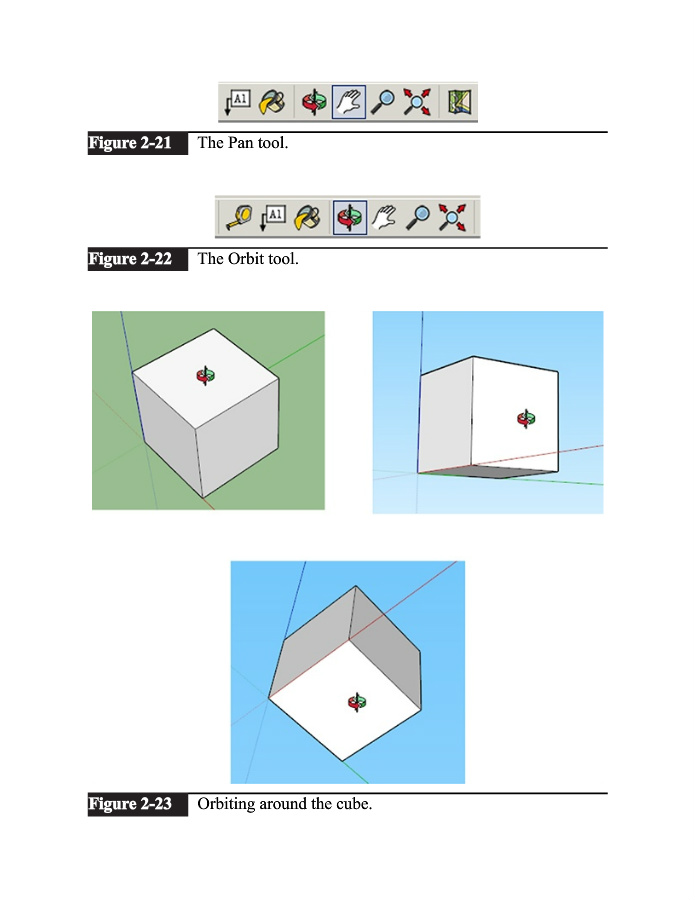 A1

Figure 2-21 The Pan tool.

A1

Figure 2-22 The Orbit tool.

Figure 2-23 Orbiting around the cube.