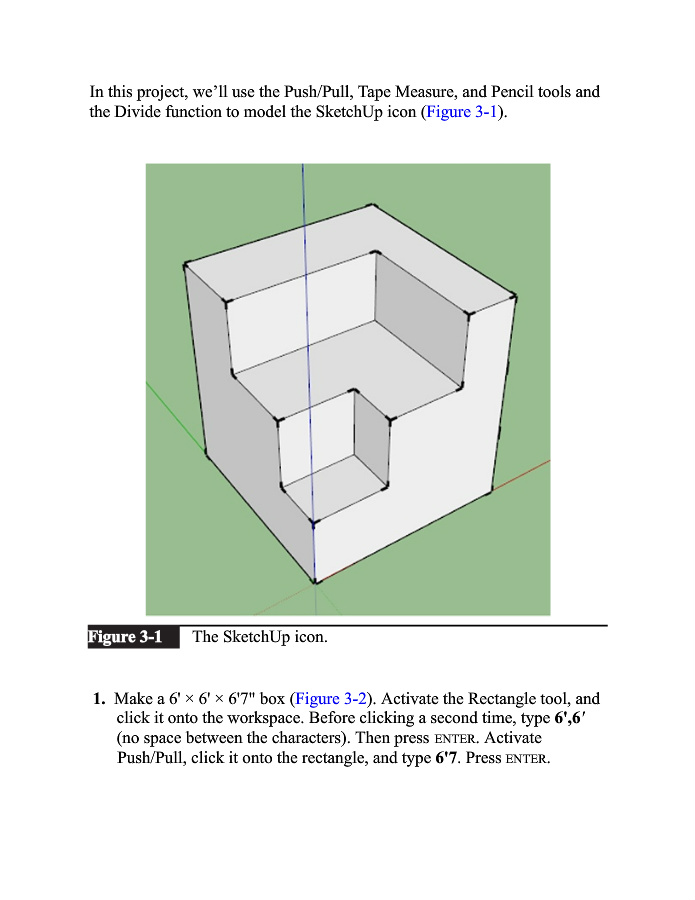 In this project, we'll use the Push/Pull, Tape Measure, and Pencil tools and the Divide function to model the SketchUp icon (Figure 3-1).

Figure 3-1 The SketchUp icon.

1. Make a 6' × 6' × 6'7" box (Figure 3-2). Activate the Rectangle tool, and click it onto the workspace. Before clicking a second time, type 6',6' (no space between the characters). Then press ENTER. Activate Push/Pull, click it onto the rectangle, and type 6'7. Press ENTER.