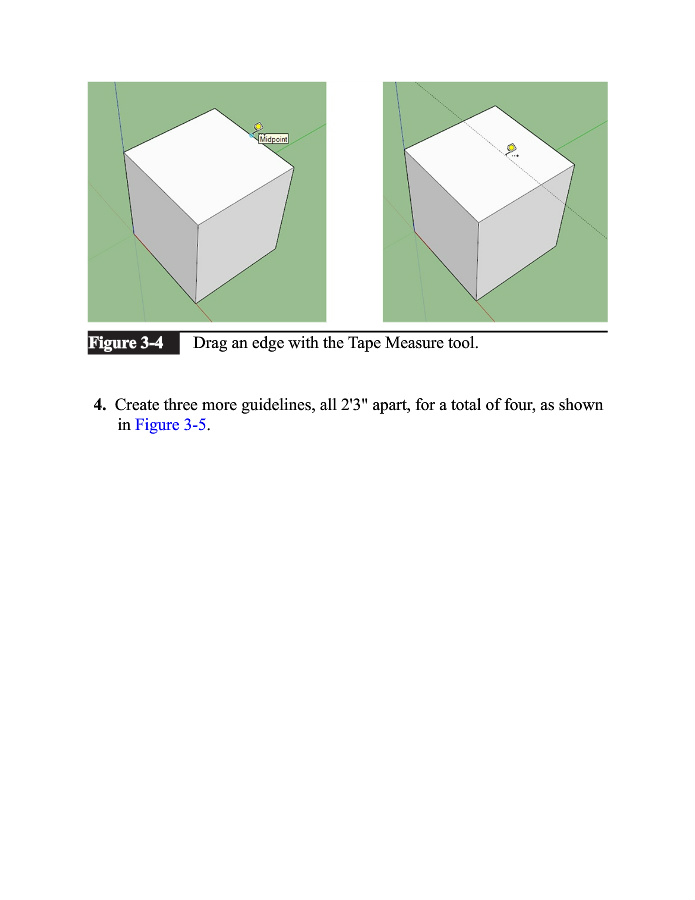 Midpoint

Figure 3-4 Drag an edge with the Tape Measure tool.

4. Create three more guidelines, all 2'3" apart, for a total of four, as shown in Figure 3-5.