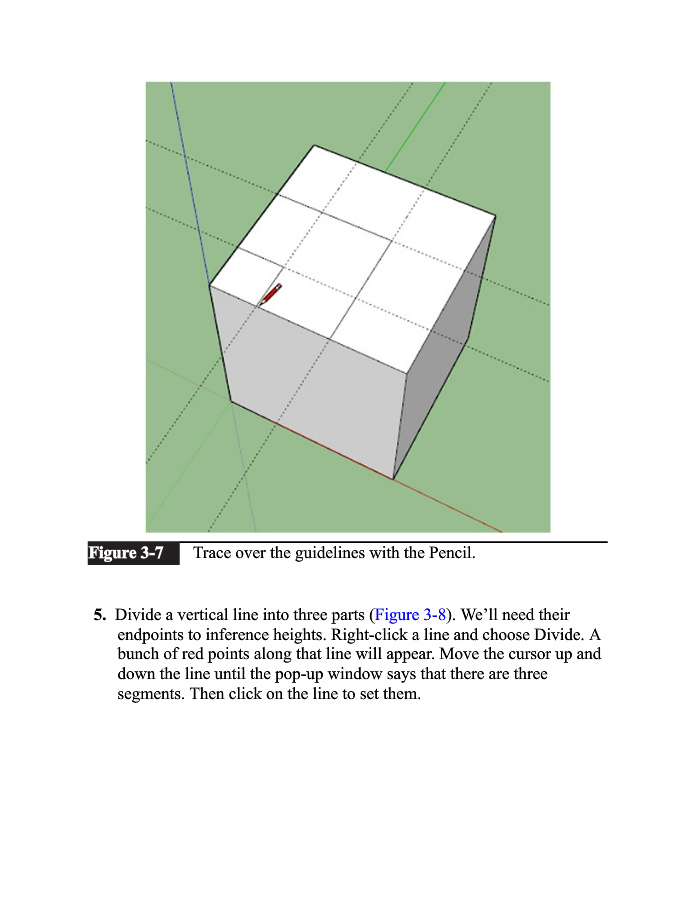 Figure 3-7 Trace over the guidelines with the Pencil.

5. Divide a vertical line into three parts (Figure 3-8). We'll need their endpoints to inference heights. Right-click a line and choose Divide. A bunch of red points along that line will appear. Move the cursor up and down the line until the pop-up window says that there are three segments. Then click on the line to set them.