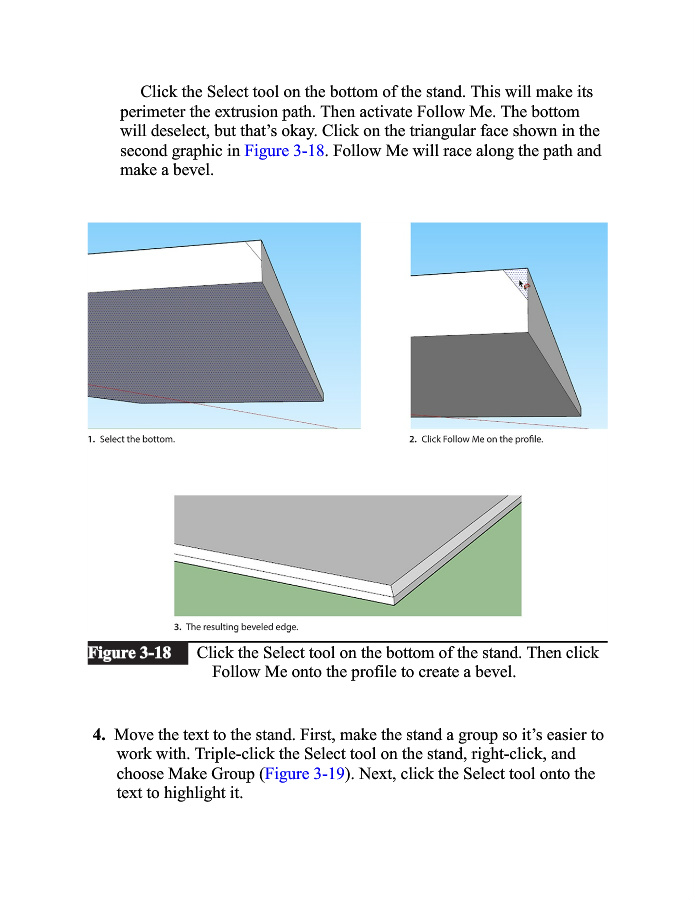 Click the Select tool on the bottom of the stand. This will make its perimeter the extrusion path. Then activate Follow Me. The bottom will deselect, but that's okay. Click on the triangular face shown in the second graphic in Figure 3-18. Follow Me will race along the path and make a bevel.

1. Select the bottom.

2. Click Follow Me on the profile.

3. The resulting beveled edge.

Figure 3-18 Click the Select tool on the bottom of the stand. Then click Follow Me onto the profile to create a bevel.

4. Move the text to the stand. First, make the stand a group so it's easier to work with. Triple-click the Select tool on the stand, right-click, and choose Make Group (Figure 3-19). Next, click the Select tool onto the text to highlight it.