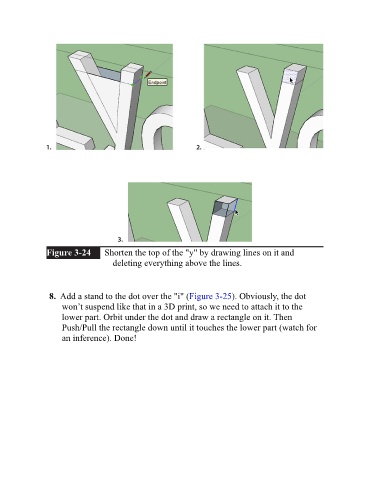 Endpoint

1.

2.

3.

Figure 3-24 Shorten the top of the "y" by drawing lines on it and deleting everything above the lines.

8. Add a stand to the dot over the "i" (Figure 3-25). Obviously, the dot won't suspend like that in a 3D print, so we need to attach it to the lower part. Orbit under the dot and draw a rectangle on it. Then Push/Pull the rectangle down until it touches the lower part (watch for an inference). Done!