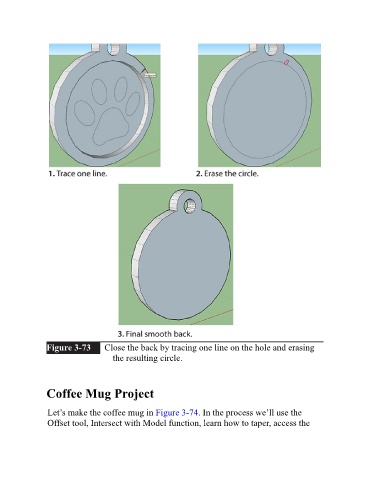 1. Trace one line.

2. Erase the circle.

3. Final smooth back.

Figure 3-73 Close the back by tracing one line on the hole and erasing the resulting circle.

Coffee Mug Project

Let's make the coffee mug in Figure 3-74. In the process we'll use the Offset tool, Intersect with Model function, learn how to taper, access the