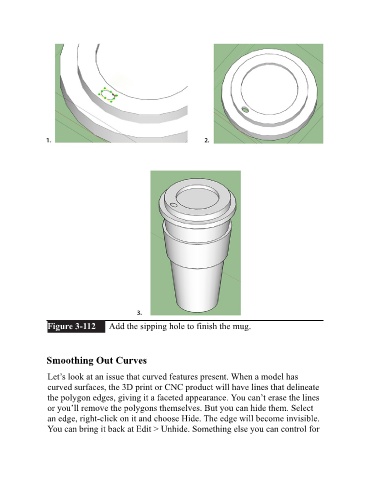 1.

2.

3.

Figure 3-112 Add the sipping hole to finish the mug.

Smoothing Out Curves

Let's look at an issue that curved features present. When a model has curved surfaces, the 3D print or CNC product will have lines that delineate the polygon edges, giving it a faceted appearance. You can't erase the lines or you'll remove the polygons themselves. But you can hide them. Select an edge, right-click on it and choose Hide. The edge will become invisible. You can bring it back at Edit > Unhide. Something else you can control for