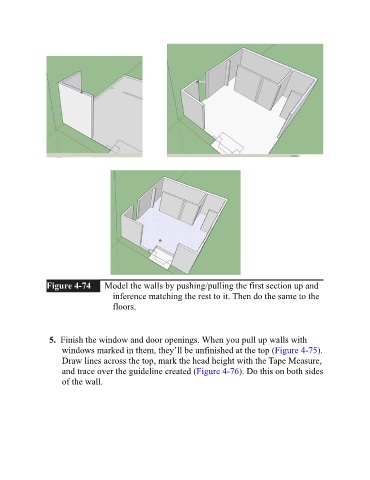 Figure 4-74 Model the walls by pushing/pulling the first section up and inference matching the rest to it. Then do the same to the floors.

5. Finish the window and door openings. When you pull up walls with windows marked in them, they'll be unfinished at the top (Figure 4-75). Draw lines across the top, mark the head height with the Tape Measure, and trace over the guideline created (Figure 4-76). Do this on both sides of the wall.