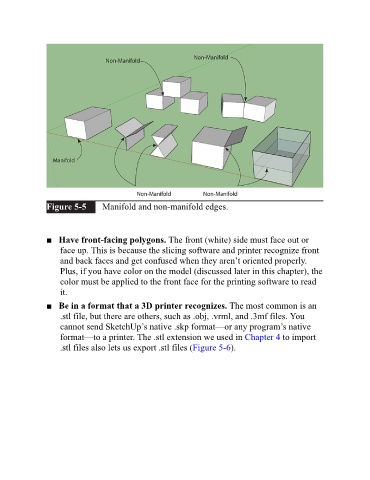 Non-Manifold

Non-Manifold

Manifold

Non-Manifold

Non-Manifold

Figure 5-5 Manifold and non-manifold edges.

■ Have front-facing polygons. The front (white) side must face out or face up. This is because the slicing software and printer recognize front and back faces and get confused when they aren't oriented properly. Plus, if you have color on the model (discussed later in this chapter), the color must be applied to the front face for the printing software to read it.

■ Be in a format that a 3D printer recognizes. The most common is an .stl file, but there are others, such as .obj, .vrml, and .3mf files. You cannot send SketchUp's native .skp format—or any program's native format—to a printer. The .stl extension we used in Chapter 4 to import .stl files also lets us export .stl files (Figure 5-6).