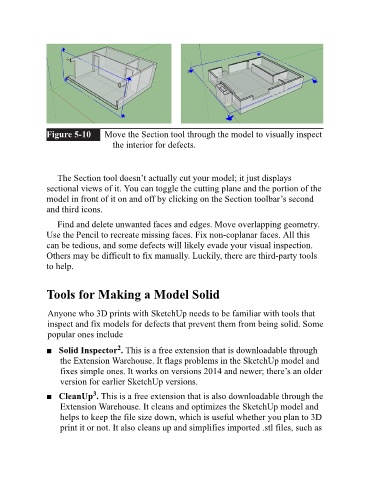 Figure 5-10 Move the Section tool through the model to visually inspect the interior for defects.

The Section tool doesn't actually cut your model; it just displays sectional views of it. You can toggle the cutting plane and the portion of the model in front of it on and off by clicking on the Section toolbar's second and third icons.

Find and delete unwanted faces and edges. Move overlapping geometry. Use the Pencil to recreate missing faces. Fix non-coplanar faces. All this can be tedious, and some defects will likely evade your visual inspection. Others may be difficult to fix manually. Luckily, there are third-party tools to help.

Tools for Making a Model Solid

Anyone who 3D prints with SketchUp needs to be familiar with tools that inspect and fix models for defects that prevent them from being solid. Some popular ones include

■ Solid Inspector$^2$. This is a free extension that is downloadable through the Extension Warehouse. It flags problems in the SketchUp model and fixes simple ones. It works on versions 2014 and newer; there's an older version for earlier SketchUp versions.

■ CleanUp$^3$. This is a free extension that is also downloadable through the Extension Warehouse. It cleans and optimizes the SketchUp model and helps to keep the file size down, which is useful whether you plan to 3D print it or not. It also cleans up and simplifies imported .stl files, such as