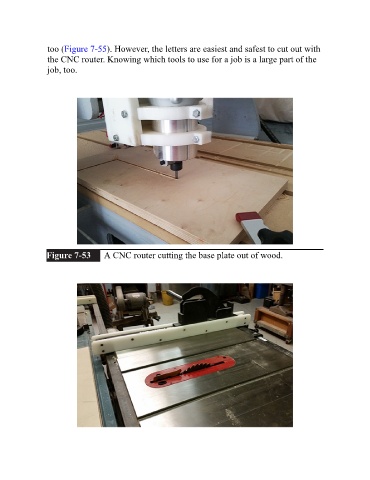 too (Figure 7-55). However, the letters are easiest and safest to cut out with the CNC router. Knowing which tools to use for a job is a large part of the job, too.

Figure 7-53 A CNC router cutting the base plate out of wood.