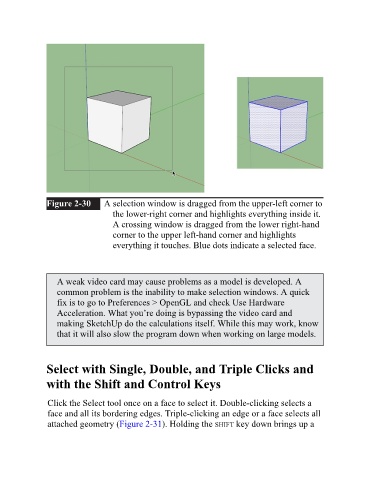 Figure 2-30 A selection window is dragged from the upper-left corner to the lower-right corner and highlights everything inside it. A crossing window is dragged from the lower right-hand corner to the upper left-hand corner and highlights everything it touches. Blue dots indicate a selected face.

A weak video card may cause problems as a model is developed. A common problem is the inability to make selection windows. A quick fix is to go to Preferences > OpenGL and check Use Hardware Acceleration. What you're doing is bypassing the video card and making SketchUp do the calculations itself. While this may work, know that it will also slow the program down when working on large models.

Select with Single, Double, and Triple Clicks and with the Shift and Control Keys

Click the Select tool once on a face to select it. Double-clicking selects a face and all its bordering edges. Triple-clicking an edge or a face selects all attached geometry (Figure 2-31). Holding the SHIFT key down brings up a