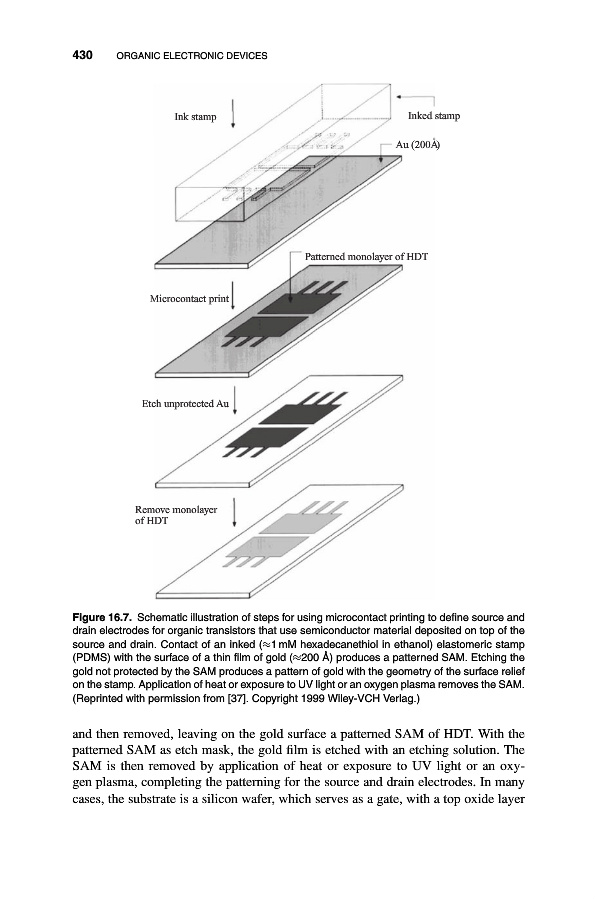 430 ORGANIC ELECTRONIC DEVICES

Ink stamp

Inked stamp

Au (200Å)

Patterned monolayer of HDT

Microcontact print

Etch unprotected Au

Remove monolayer of HDT

**Figure 16.7.** Schematic illustration of steps for using microcontact printing to define source and drain electrodes for organic transistors that use semiconductor material deposited on top of the source and drain. Contact of an inked ($\approx$1 mM hexadecanethiol in ethanol) elastomeric stamp (PDMS) with the surface of a thin film of gold ($\approx$200 Å) produces a patterned SAM. Etching the gold not protected by the SAM produces a pattern of gold with the geometry of the surface relief on the stamp. Application of heat or exposure to UV light or an oxygen plasma removes the SAM. (Reprinted with permission from [37]. Copyright 1999 Wiley-VCH Verlag.)

and then removed, leaving on the gold surface a patterned SAM of HDT. With the patterned SAM as etch mask, the gold film is etched with an etching solution. The SAM is then removed by application of heat or exposure to UV light or an oxygen plasma, completing the patterning for the source and drain electrodes. In many cases, the substrate is a silicon wafer, which serves as a gate, with a top oxide layer