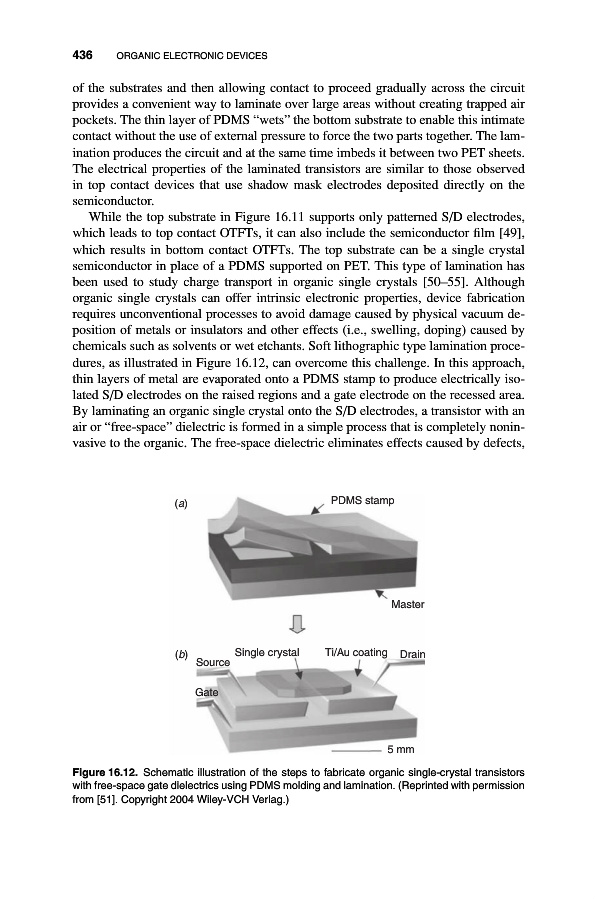 436 ORGANIC ELECTRONIC DEVICES

of the substrates and then allowing contact to proceed gradually across the circuit provides a convenient way to laminate over large areas without creating trapped air pockets. The thin layer of PDMS "wets" the bottom substrate to enable this intimate contact without the use of external pressure to force the two parts together. The lamination produces the circuit and at the same time imbeds it between two PET sheets. The electrical properties of the laminated transistors are similar to those observed in top contact devices that use shadow mask electrodes deposited directly on the semiconductor.

While the top substrate in Figure 16.11 supports only patterned S/D electrodes, which leads to top contact OTFTs, it can also include the semiconductor film [49], which results in bottom contact OTFTs. The top substrate can be a single crystal semiconductor in place of a PDMS supported on PET. This type of lamination has been used to study charge transport in organic single crystals [50–55]. Although organic single crystals can offer intrinsic electronic properties, device fabrication requires unconventional processes to avoid damage caused by physical vacuum deposition of metals or insulators and other effects (i.e., swelling, doping) caused by chemicals such as solvents or wet etchants. Soft lithographic type lamination procedures, as illustrated in Figure 16.12, can overcome this challenge. In this approach, thin layers of metal are evaporated onto a PDMS stamp to produce electrically isolated S/D electrodes on the raised regions and a gate electrode on the recessed area. By laminating an organic single crystal onto the S/D electrodes, a transistor with an air or "free-space" dielectric is formed in a simple process that is completely noninvasive to the organic. The free-space dielectric eliminates effects caused by defects,

(a)
PDMS stamp
Master

(b)
Source
Single crystal
Ti/Au coating
Drain
Gate
5 mm

Figure 16.12. Schematic illustration of the steps to fabricate organic single-crystal transistors with free-space gate dielectrics using PDMS molding and lamination. (Reprinted with permission from [51]. Copyright 2004 Wiley-VCH Verlag.)