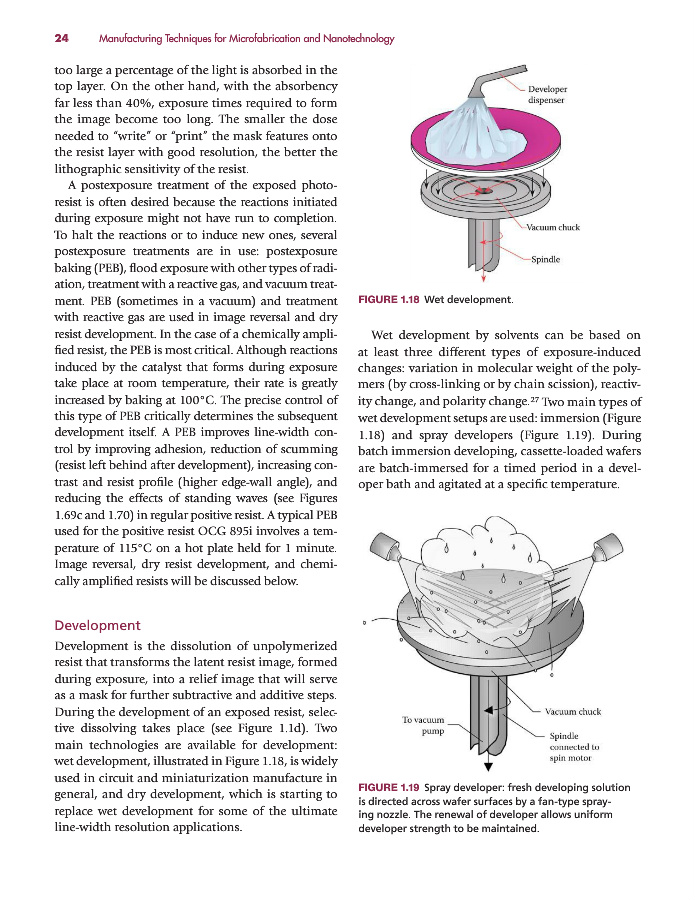 24 Manufacturing Techniques for Microfabrication and Nanotechnology

too large a percentage of the light is absorbed in the top layer. On the other hand, with the absorbency far less than 40%, exposure times required to form the image become too long. The smaller the dose needed to "write" or "print" the mask features onto the resist layer with good resolution, the better the lithographic sensitivity of the resist.

A postexposure treatment of the exposed photoresist is often desired because the reactions initiated during exposure might not have run to completion. To halt the reactions or to induce new ones, several postexposure treatments are in use: postexposure baking (PEB), flood exposure with other types of radiation, treatment with a reactive gas, and vacuum treatment. PEB (sometimes in a vacuum) and treatment with reactive gas are used in image reversal and dry resist development. In the case of a chemically amplified resist, the PEB is most critical. Although reactions induced by the catalyst that forms during exposure take place at room temperature, their rate is greatly increased by baking at 100°C. The precise control of this type of PEB critically determines the subsequent development itself. A PEB improves line-width control by improving adhesion, reduction of scumming (resist left behind after development), increasing contrast and resist profile (higher edge-wall angle), and reducing the effects of standing waves (see Figures 1.69c and 1.70) in regular positive resist. A typical PEB used for the positive resist OCG 895i involves a temperature of 115°C on a hot plate held for 1 minute. Image reversal, dry resist development, and chemically amplified resists will be discussed below.

Development

Development is the dissolution of unpolymerized resist that transforms the latent resist image, formed during exposure, into a relief image that will serve as a mask for further subtractive and additive steps. During the development of an exposed resist, selective dissolving takes place (see Figure 1.1d). Two main technologies are available for development: wet development, illustrated in Figure 1.18, is widely used in circuit and miniaturization manufacture in general, and dry development, which is starting to replace wet development for some of the ultimate line-width resolution applications.

Developer dispenser
Vacuum chuck
Spindle

FIGURE 1.18 Wet development.

Wet development by solvents can be based on at least three different types of exposure-induced changes: variation in molecular weight of the polymers (by cross-linking or by chain scission), reactivity change, and polarity change.$^{27}$ Two main types of wet development setups are used: immersion (Figure 1.18) and spray developers (Figure 1.19). During batch immersion developing, cassette-loaded wafers are batch-immersed for a timed period in a developer bath and agitated at a specific temperature.

To vacuum pump
Vacuum chuck
Spindle connected to spin motor

FIGURE 1.19 Spray developer: fresh developing solution is directed across wafer surfaces by a fan-type spraying nozzle. The renewal of developer allows uniform developer strength to be maintained.