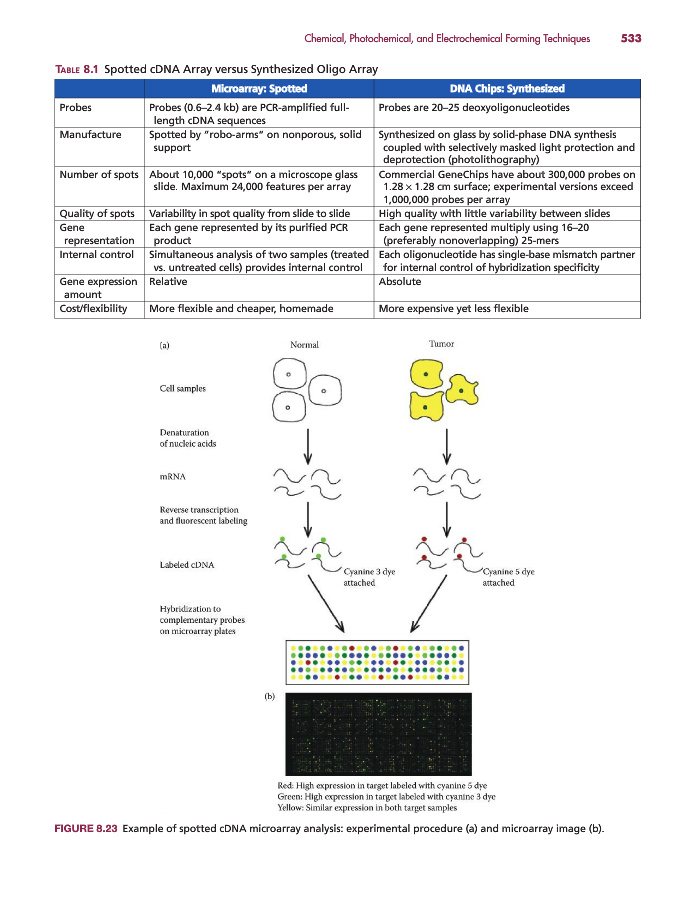 Chemical, Photochemical, and Electrochemical Forming Techniques 533

TABLE 8.1 Spotted cDNA Array versus Synthesized Oligo Array

| | Microarray: Spotted | DNA Chips: Synthesized |
|---|---|---|
| Probes | Probes (0.6–2.4 kb) are PCR-amplified full-length cDNA sequences | Probes are 20–25 deoxyoligonucleotides |
| Manufacture | Spotted by "robo-arms" on nonporous, solid support | Synthesized on glass by solid-phase DNA synthesis coupled with selectively masked light protection and deprotection (photolithography) |
| Number of spots | About 10,000 "spots" on a microscope glass slide. Maximum 24,000 features per array | Commercial GeneChips have about 300,000 probes on $1.28 \times 1.28$ cm surface; experimental versions exceed 1,000,000 probes per array |
| Quality of spots | Variability in spot quality from slide to slide | High quality with little variability between slides |
| Gene representation | Each gene represented by its purified PCR product | Each gene represented multiply using 16–20 (preferably nonoverlapping) 25-mers |
| Internal control | Simultaneous analysis of two samples (treated vs. untreated cells) provides internal control | Each oligonucleotide has single-base mismatch partner for internal control of hybridization specificity |
| Gene expression amount | Relative | Absolute |
| Cost/flexibility | More flexible and cheaper, homemade | More expensive yet less flexible |

(a)

Normal

Tumor

Cell samples

Denaturation of nucleic acids

mRNA

Reverse transcription and fluorescent labeling

Labeled cDNA

Cyanine 3 dye attached

Cyanine 5 dye attached

Hybridization to complementary probes on microarray plates

(b)

Red: High expression in target labeled with cyanine 5 dye
Green: High expression in target labeled with cyanine 3 dye
Yellow: Similar expression in both target samples

FIGURE 8.23 Example of spotted cDNA microarray analysis: experimental procedure (a) and microarray image (b).