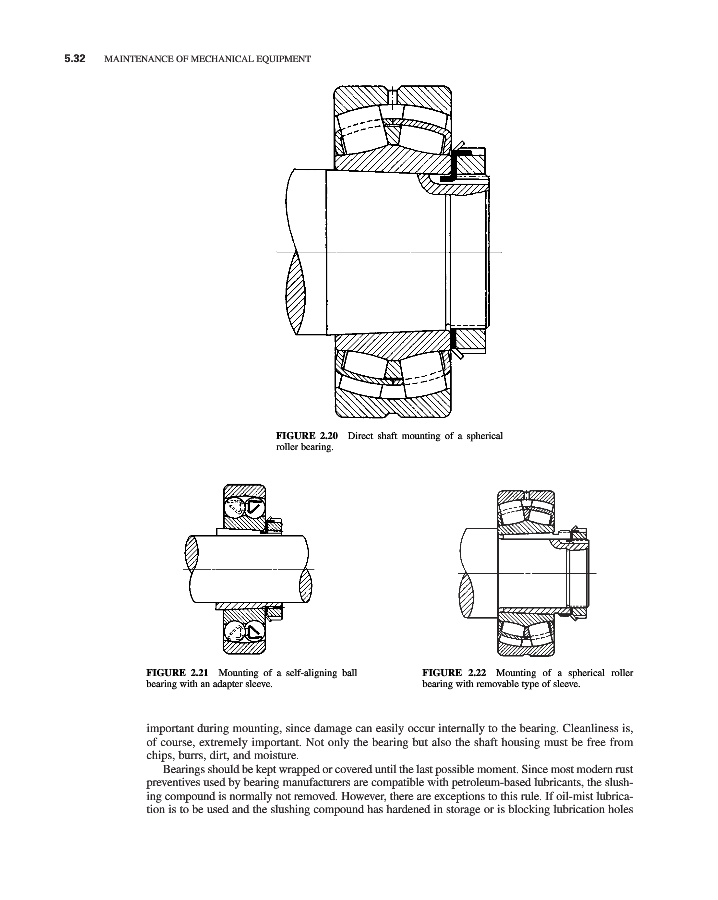 5.32 MAINTENANCE OF MECHANICAL EQUIPMENT

FIGURE 2.20 Direct shaft mounting of a spherical roller bearing.

FIGURE 2.21 Mounting of a self-aligning ball bearing with an adapter sleeve.

FIGURE 2.22 Mounting of a spherical roller bearing with removable type of sleeve.

important during mounting, since damage can easily occur internally to the bearing. Cleanliness is, of course, extremely important. Not only the bearing but also the shaft housing must be free from chips, burrs, dirt, and moisture.

Bearings should be kept wrapped or covered until the last possible moment. Since most modern rust preventives used by bearing manufacturers are compatible with petroleum-based lubricants, the slushing compound is normally not removed. However, there are exceptions to this rule. If oil-mist lubrication is to be used and the slushing compound has hardened in storage or is blocking lubrication holes